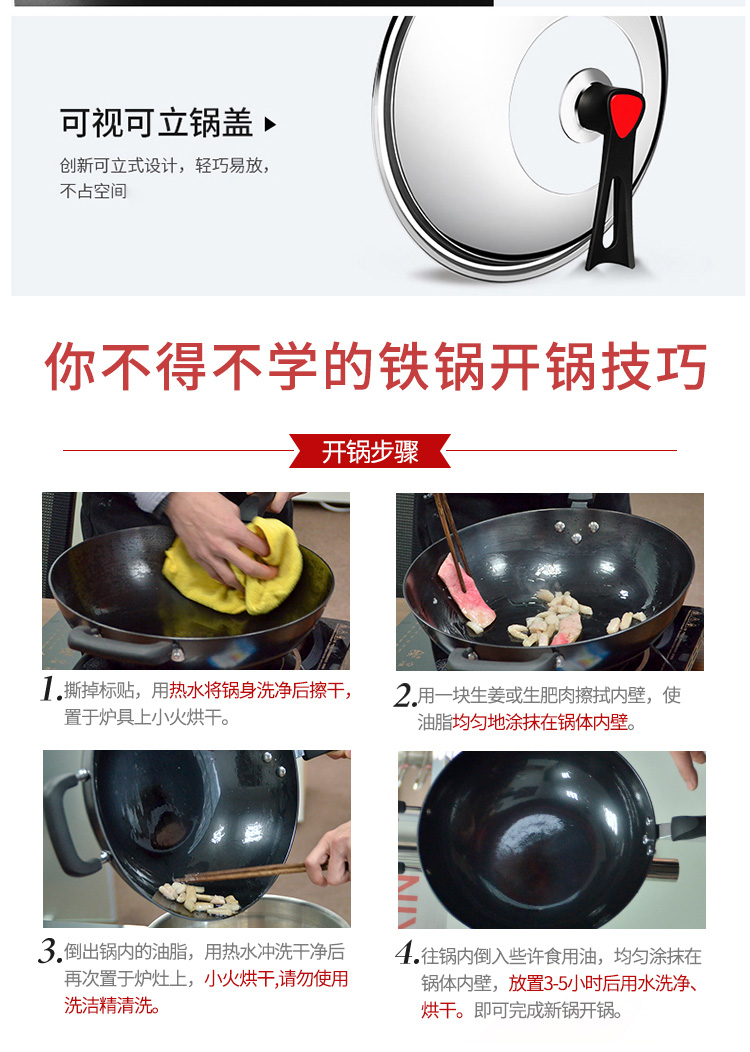 可视可立锅盖

创新可立式设计，轻巧易放，不占空间

你不得不学的铁锅开锅技巧

开锅步骤

1. 撕掉标贴，用热水将锅身洗净后擦干，置于炉具上小火烘干。

2. 用一块生姜或生肥肉擦拭内壁，使油脂均匀地涂抹在锅体内壁。

3. 倒出锅内的油脂，用热水冲洗干净后再次置于炉灶上，小火烘干,请勿使用洗洁精清洗。

4. 往锅内倒入些许食用油，均匀涂抹在锅体内壁，放置3-5小时后用水洗净、烘干。即可完成新锅开锅。