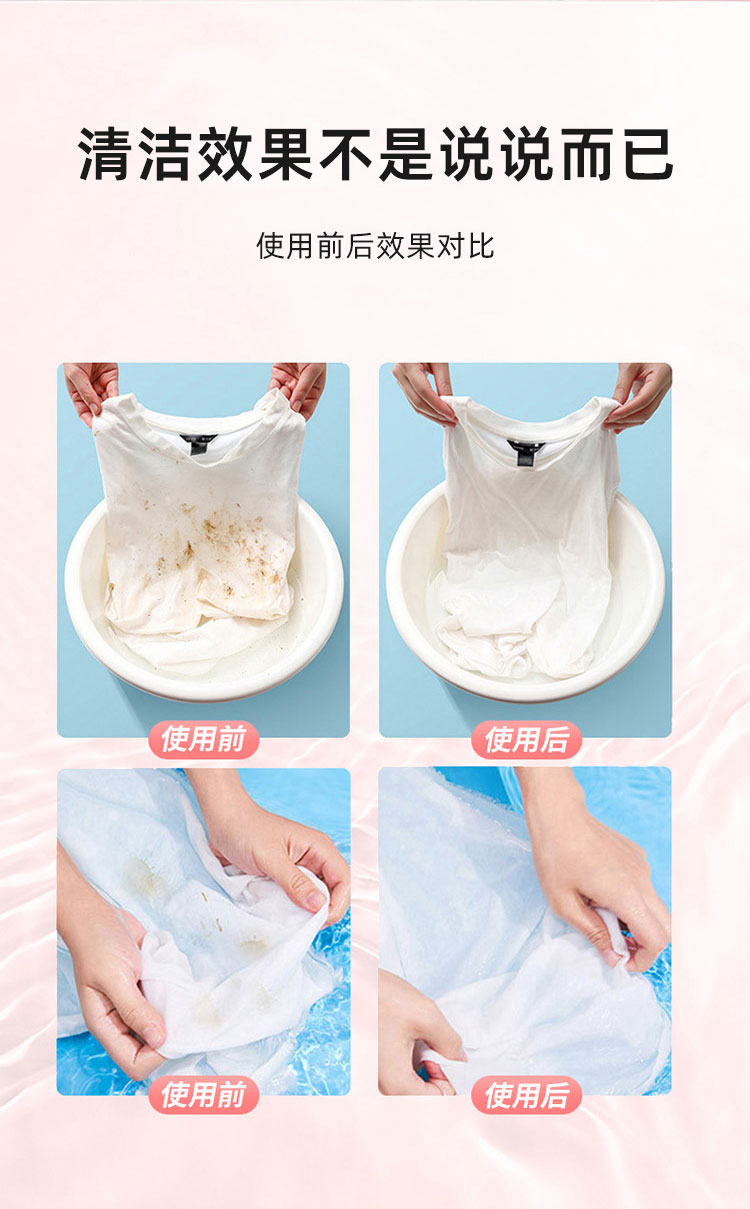 清洁效果不是说说而已

使用前后效果对比

使用前

使用后

使用前

使用后