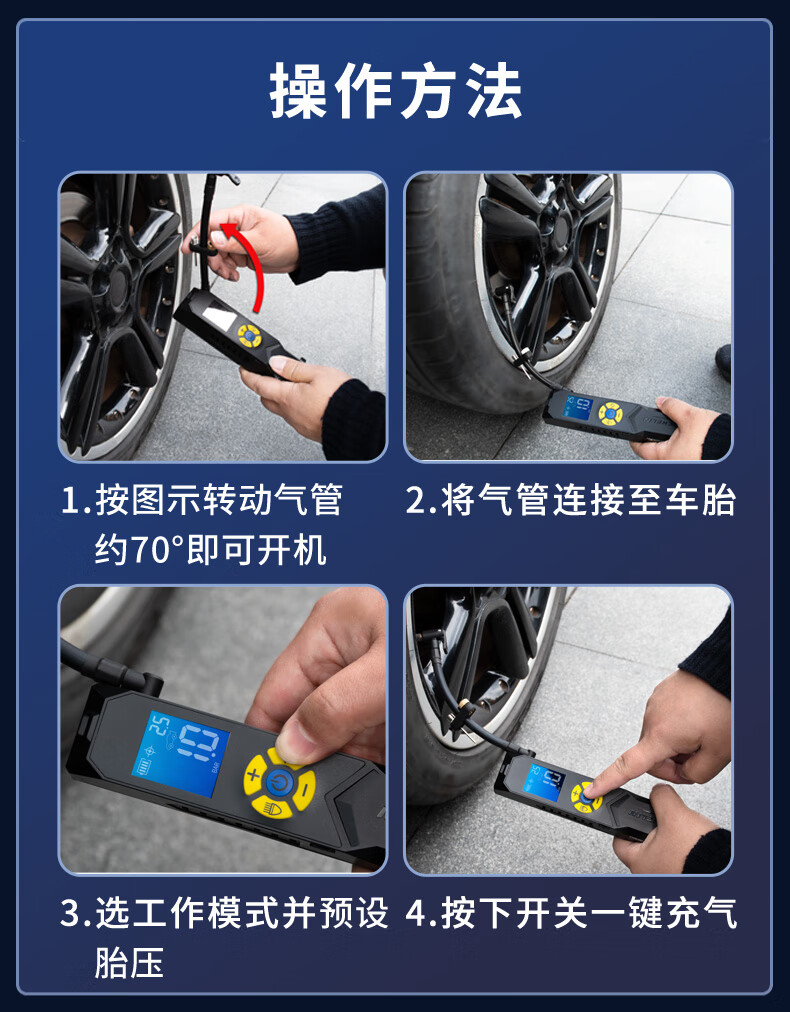 操作方法

1.按图示转动气管约70°即可开机

2.将气管连接至车胎

3.选工作模式并预设胎压

4.按下开关一键充气