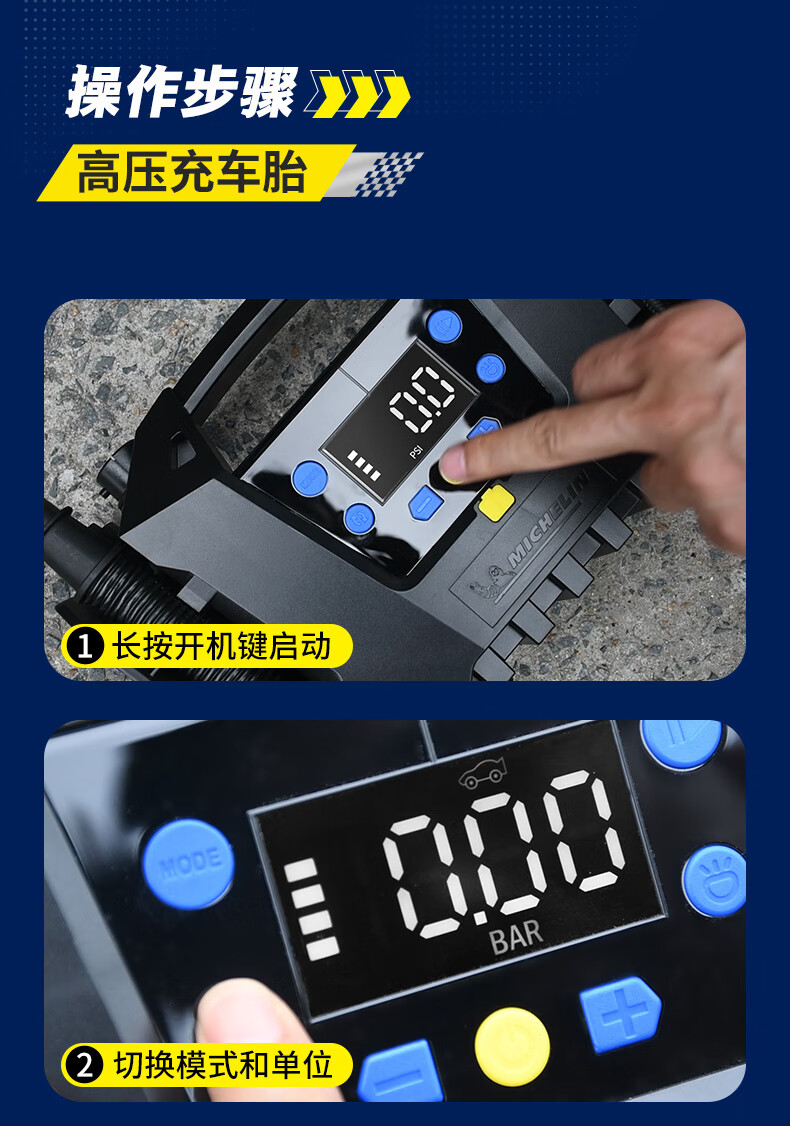 操作步骤

高压充车胎

0.0
PSI
MICHELIN

1 长按开机键启动

MODE
0.00
BAR

2 切换模式和单位