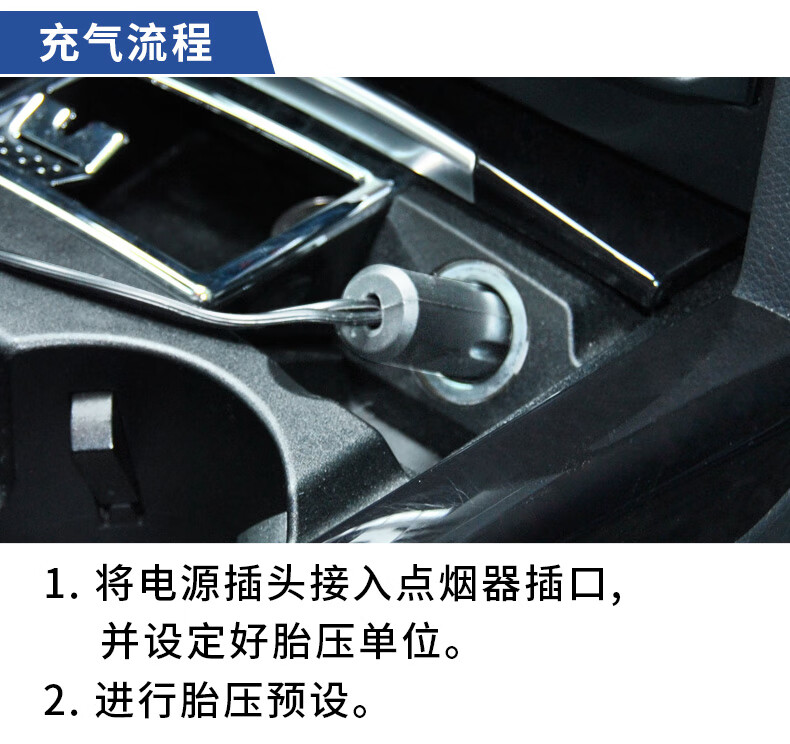 充气流程

1. 将电源插头接入点烟器插口，并设定好胎压单位。

2. 进行胎压预设。