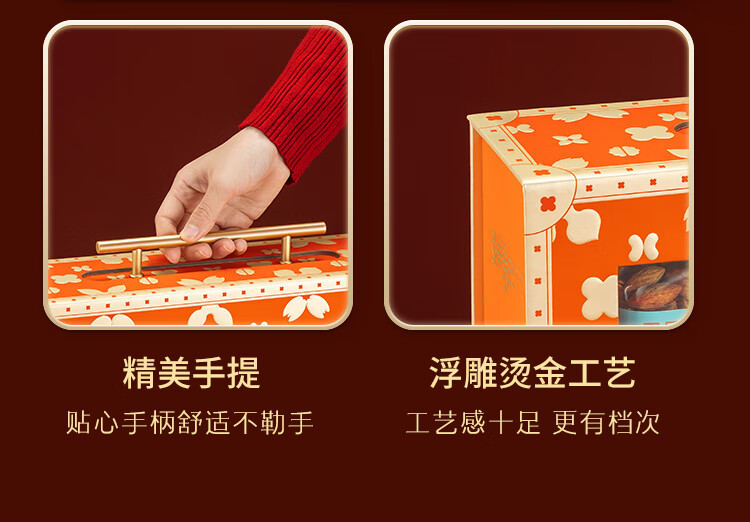 精美手提

贴心手柄舒适不勒手

浮雕烫金工艺

工艺感十足 更有档次