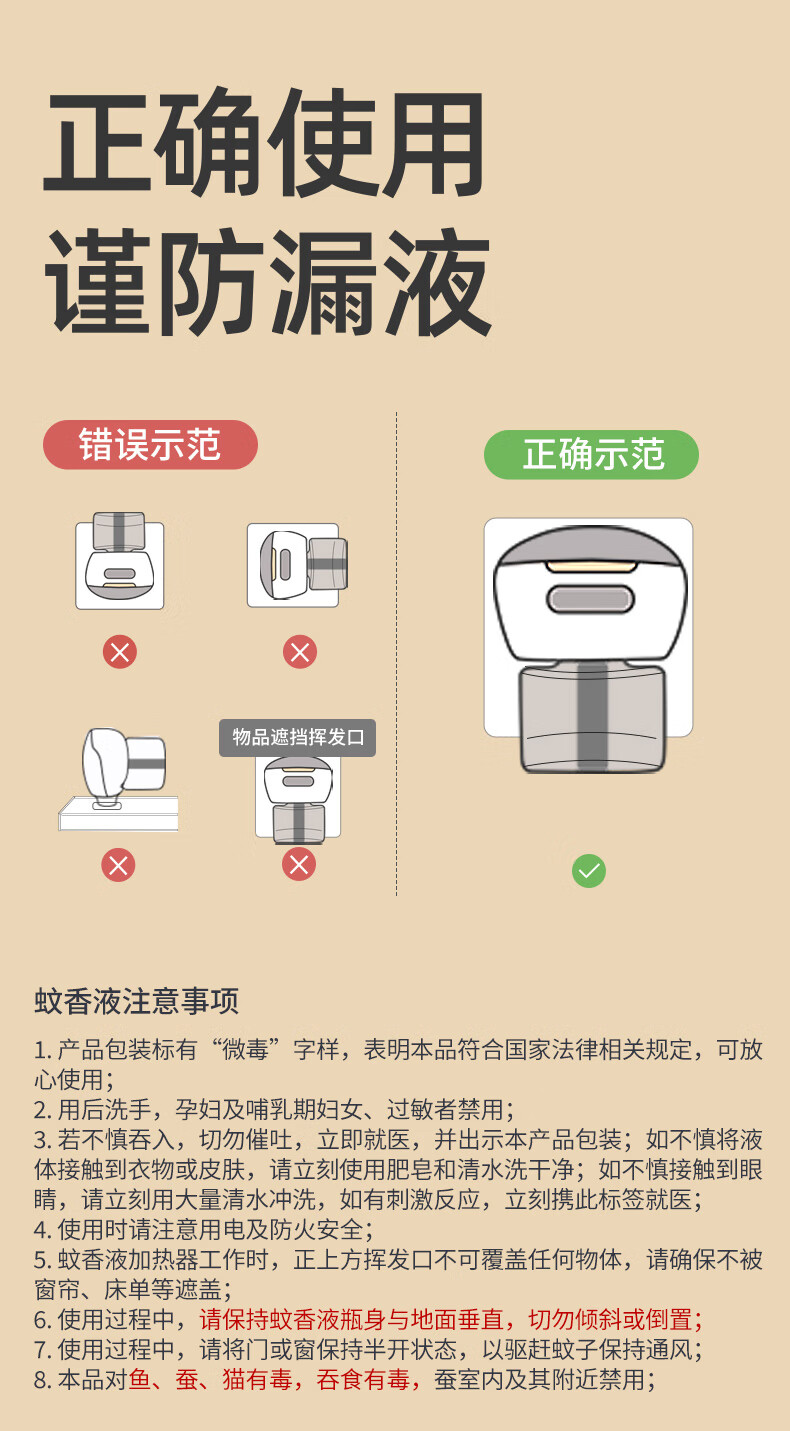 正确使用
谨防漏液

错误示范

物品遮挡挥发口

正确示范

蚊香液注意事项

1. 产品包装标有“微毒”字样，表明本品符合国家法律相关规定，可放心使用；
2. 用后洗手，孕妇及哺乳期妇女、过敏者禁用；
3. 若不慎吞入，切勿催吐，立即就医，并出示本产品包装；如不慎将液体接触到衣物或皮肤，请立刻使用肥皂和清水洗干净；如不慎接触到眼睛，请立刻用大量清水冲洗，如有刺激反应，立刻携此标签就医；
4. 使用时请注意用电及防火安全；
5. 蚊香液加热器工作时，正上方挥发口不可覆盖任何物体，请确保不被窗帘、床单等遮盖；
6. 使用过程中，请保持蚊香液瓶身与地面垂直，切勿倾斜或倒置；
7. 使用过程中，请将门或窗保持半开状态，以驱赶蚊子保持通风；
8. 本品对鱼、蚕、猫有毒，吞食有毒，蚕室内及其附近禁用；