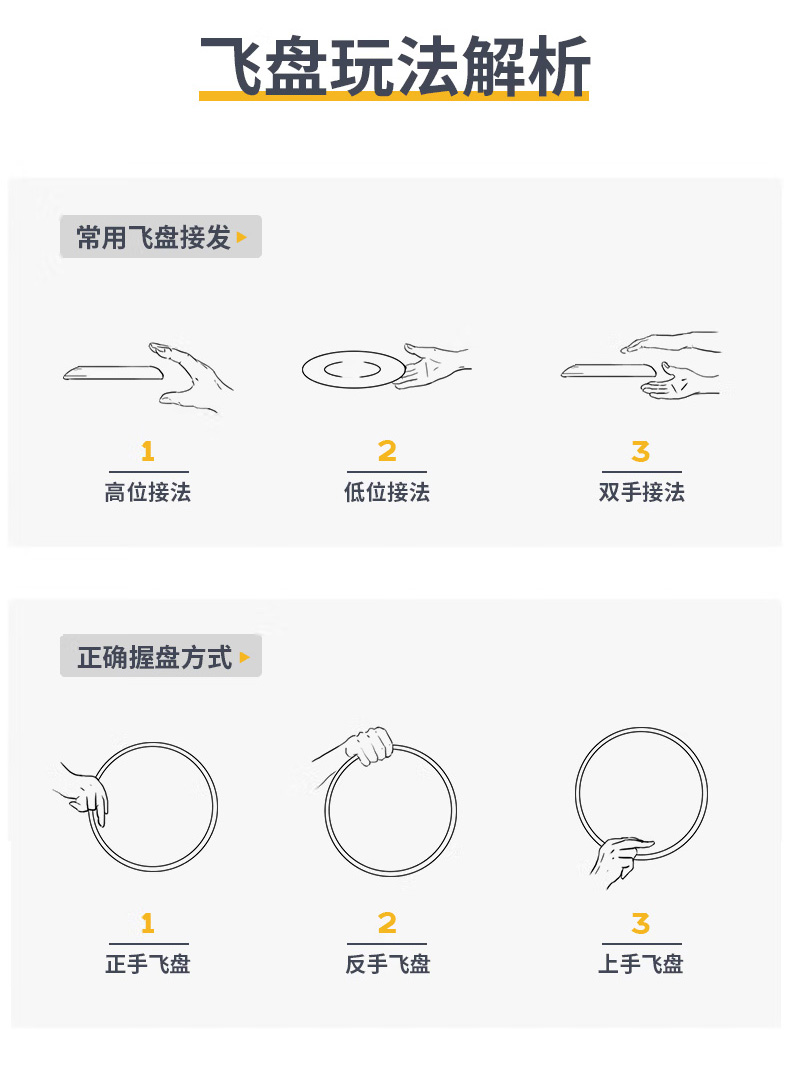 飞盘玩法解析

常用飞盘接发

1
高位接法

2
低位接法

3
双手接法

正确握盘方式

1
正手飞盘

2
反手飞盘

3
上手飞盘