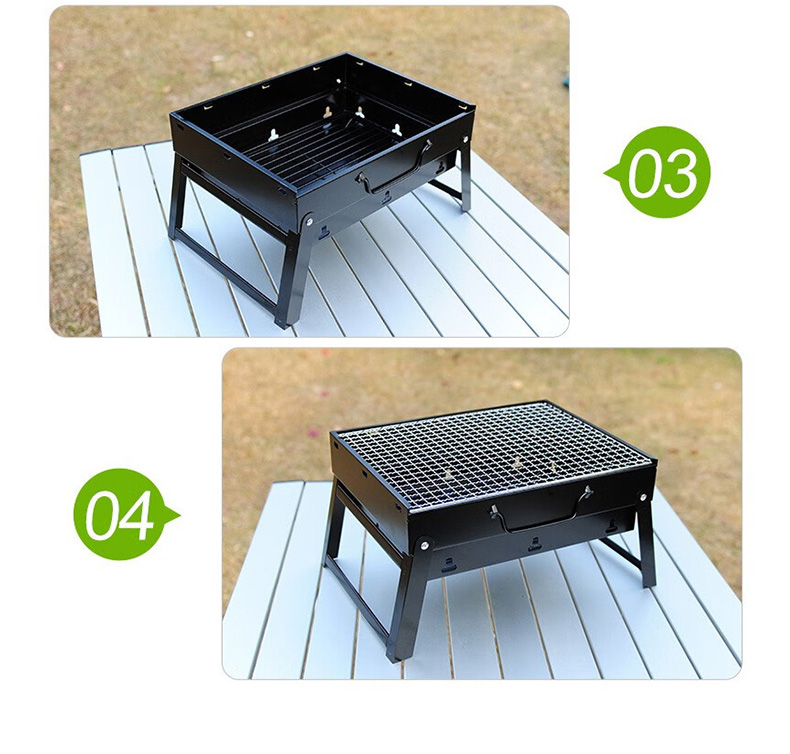 03

04