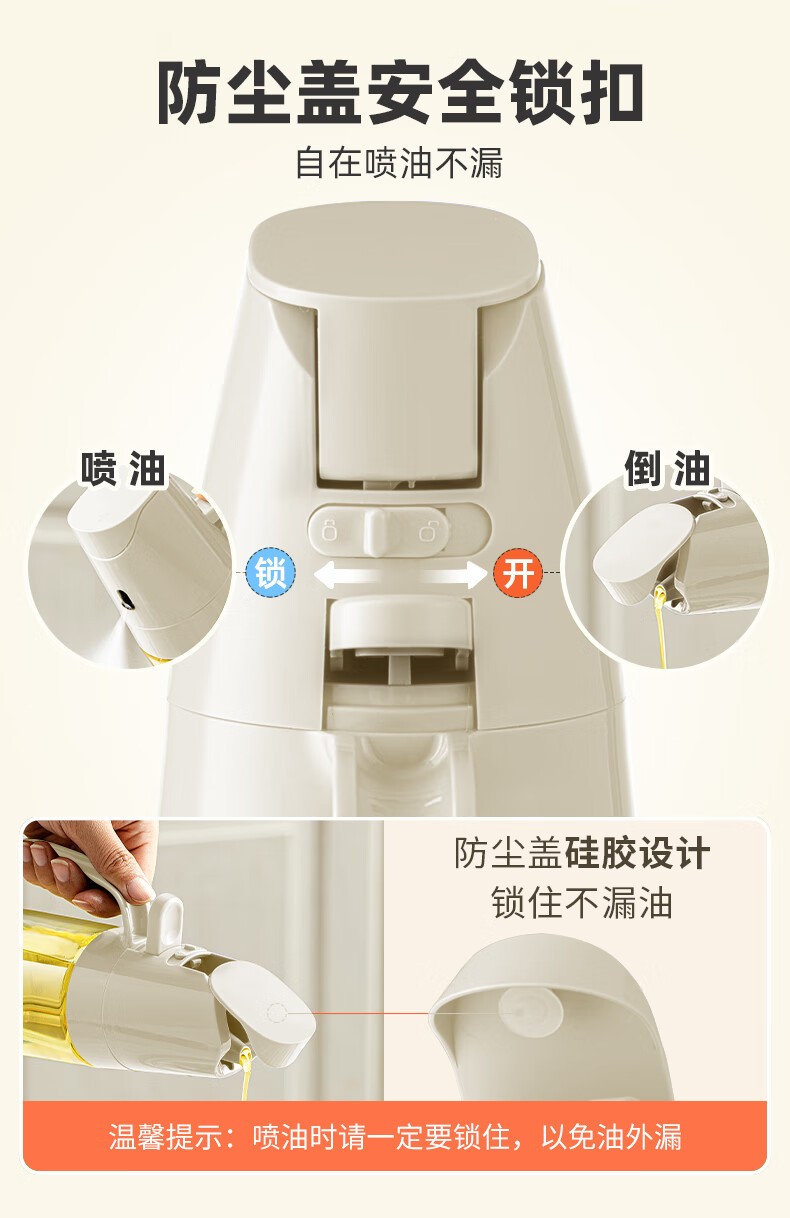 防尘盖安全锁扣

自在喷油不漏

喷油

倒油

锁

开

防尘盖硅胶设计
锁住不漏油

温馨提示：喷油时请一定要锁住，以免油外漏