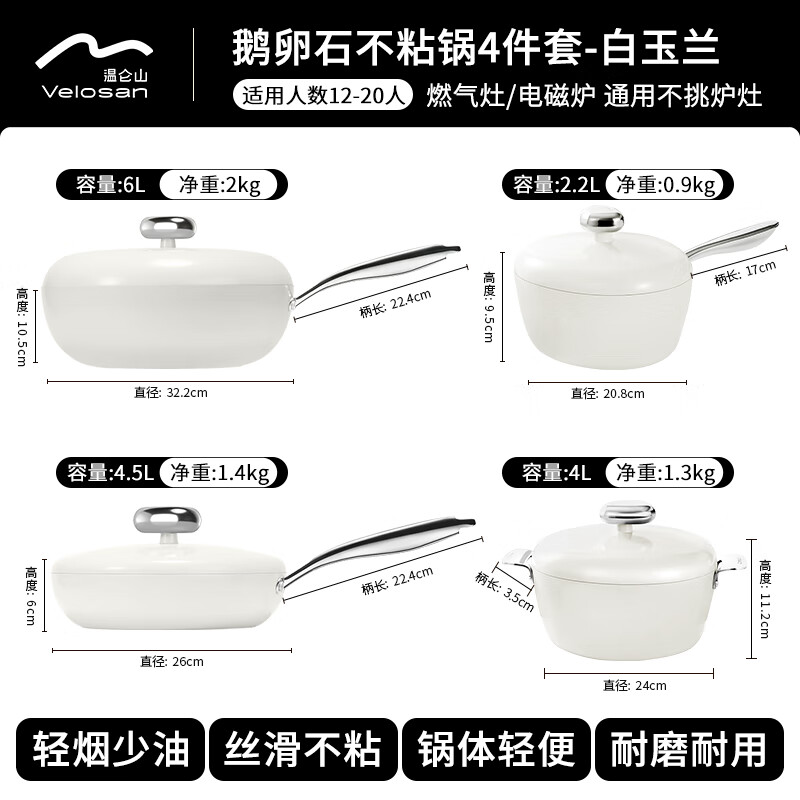 温仑山
Velosan

鹅卵石不粘锅4件套-白玉兰

适用人数12-20人 燃气灶/电磁炉 通用不挑炉灶

容量:6L 净重:2kg

高度: 10.5cm

柄长: 22.4cm

直径: 32.2cm

容量:2.2L 净重:0.9kg

高度: 9.5cm

柄长: 17cm

直径: 20.8cm

容量:4.5L 净重:1.4kg

高度: 6cm

柄长: 22.4cm

直径: 26cm

容量:4L 净重:1.3kg

柄长: 3.5cm

高度: 11.2cm

直径: 24cm

轻烟少油 丝滑不粘 锅体轻便 耐磨耐用