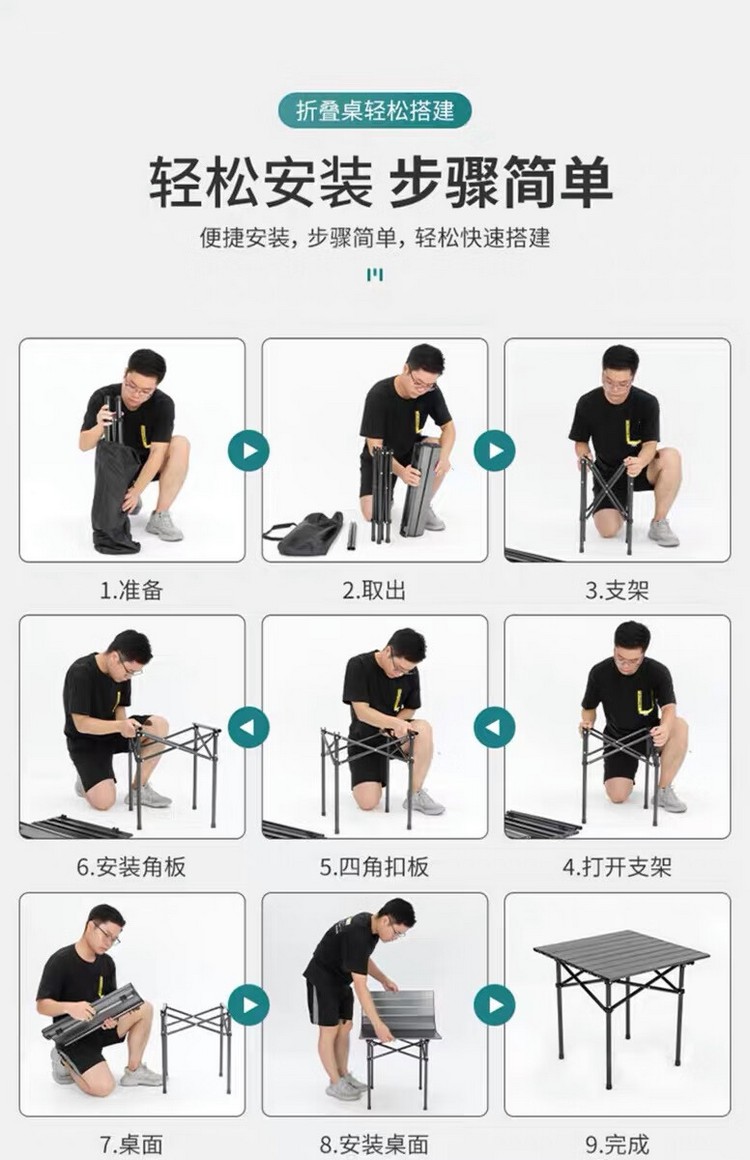 折叠桌轻松搭建

轻松安装 步骤简单

便捷安装，步骤简单，轻松快速搭建

1.准备

2.取出

3.支架

6.安装角板

5.四角扣板

4.打开支架

7.桌面

8.安装桌面

9.完成