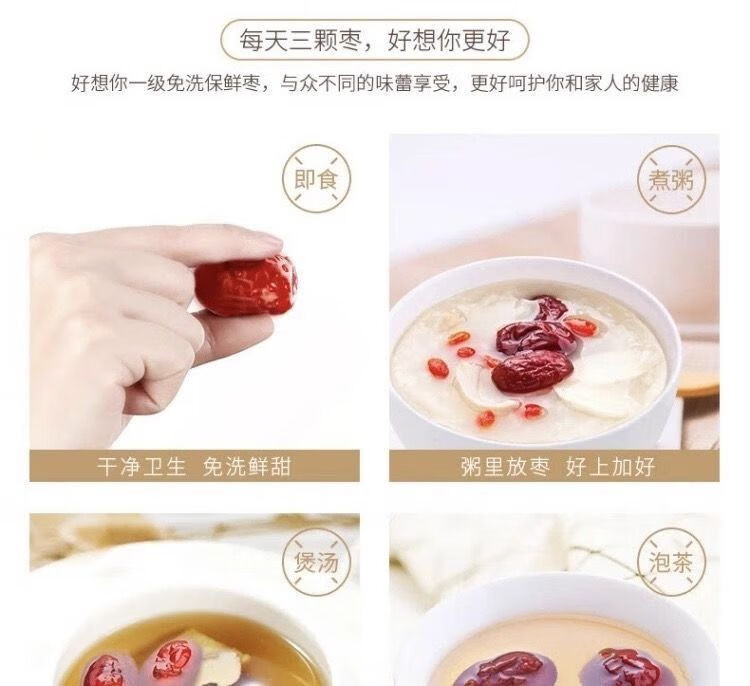 每天三颗枣，好想你更好

好想你一级免洗保鲜枣，与众不同的味蕾享受，更好呵护你和家人的健康

即食

干净卫生 免洗鲜甜

煮粥

粥里放枣 好上加好

煲汤

泡茶