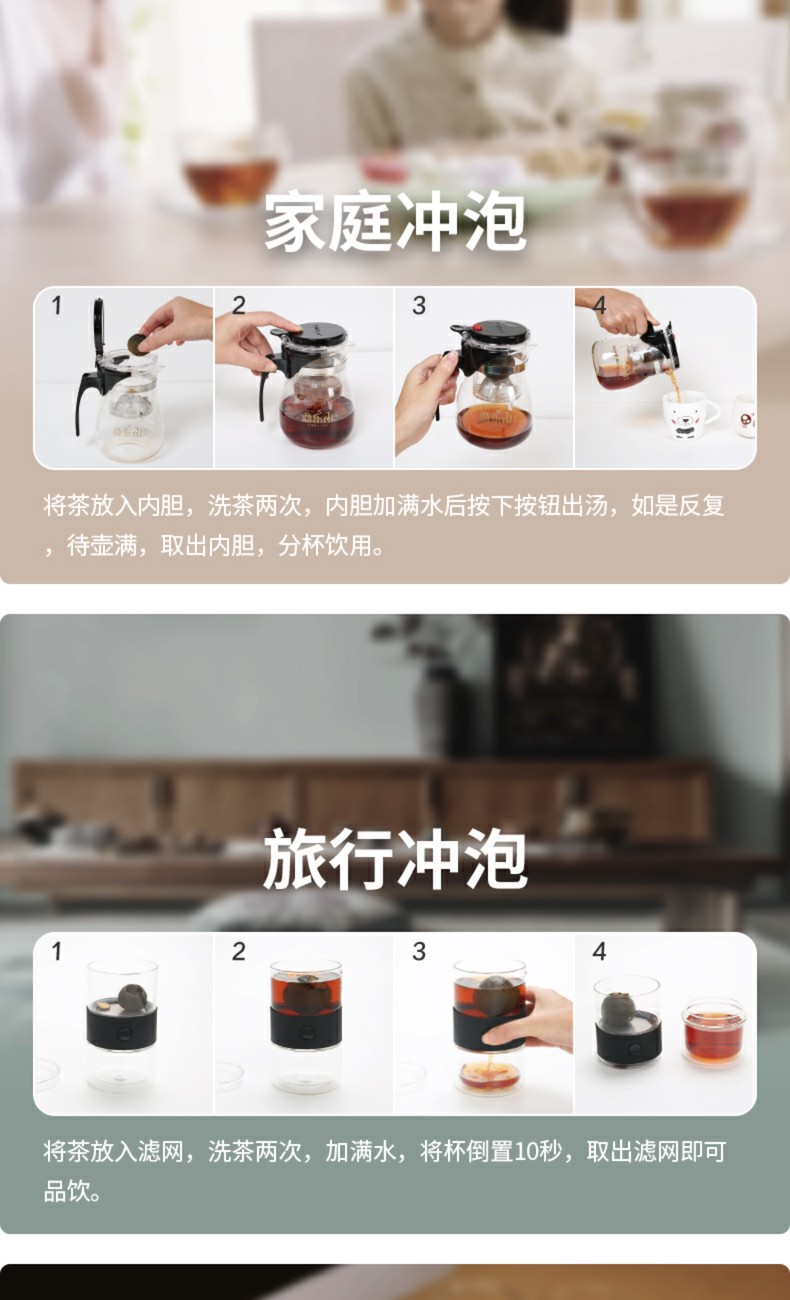 家庭冲泡

1

2

3

4

将茶放入内胆，洗茶两次，内胆加满水后按下按钮出汤，如是反复，待壶满，取出内胆，分杯饮用。

旅行冲泡

1

2

3

4

将茶放入滤网，洗茶两次，加满水，将杯倒置10秒，取出滤网即可品饮。