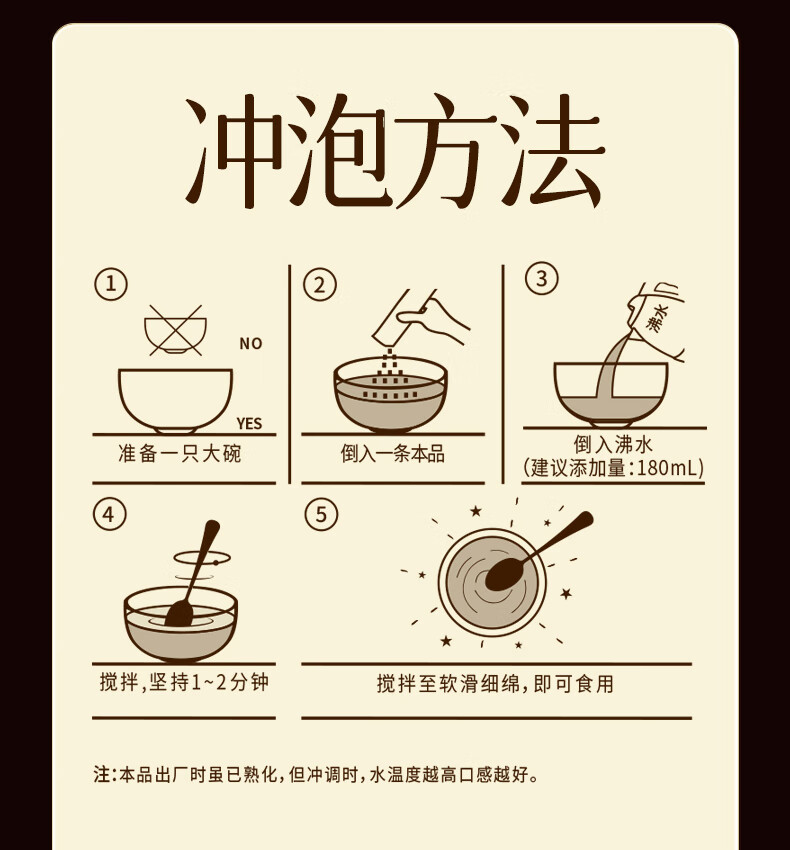 冲泡方法

①

NO

YES

准备一只大碗

②

倒入一条本品

③

沸水

倒入沸水
(建议添加量:180mL)

④

搅拌,坚持1~2分钟

⑤

搅拌至软滑细绵,即可食用

注:本品出厂时虽已熟化,但冲调时,水温度越高口感越好。