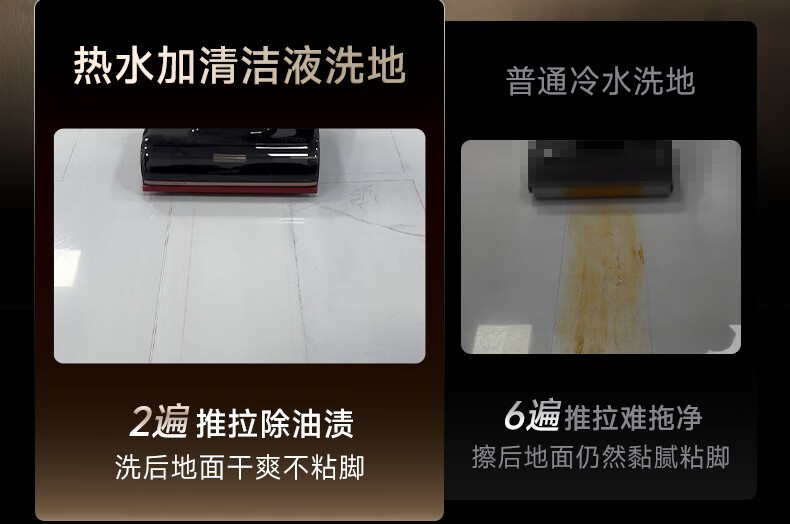 热水加清洁液洗地

2遍 推拉除油渍
洗后地面干爽不粘脚

普通冷水洗地

6遍 推拉难拖净
擦后地面仍然黏腻粘脚