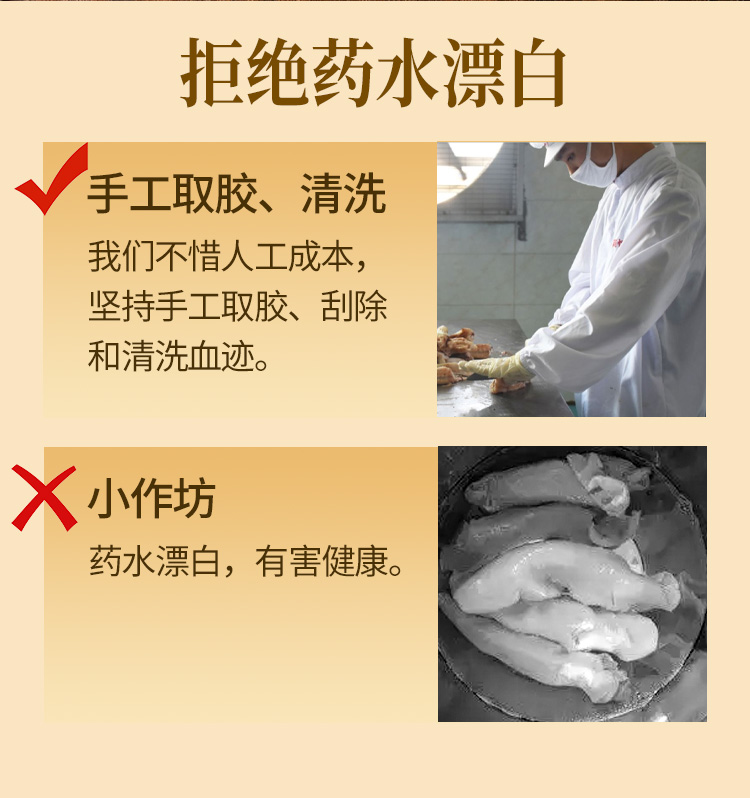 拒绝药水漂白

手工取胶、清洗

我们不惜人工成本，坚持手工取胶、刮除和清洗血迹。

小作坊

药水漂白，有害健康。