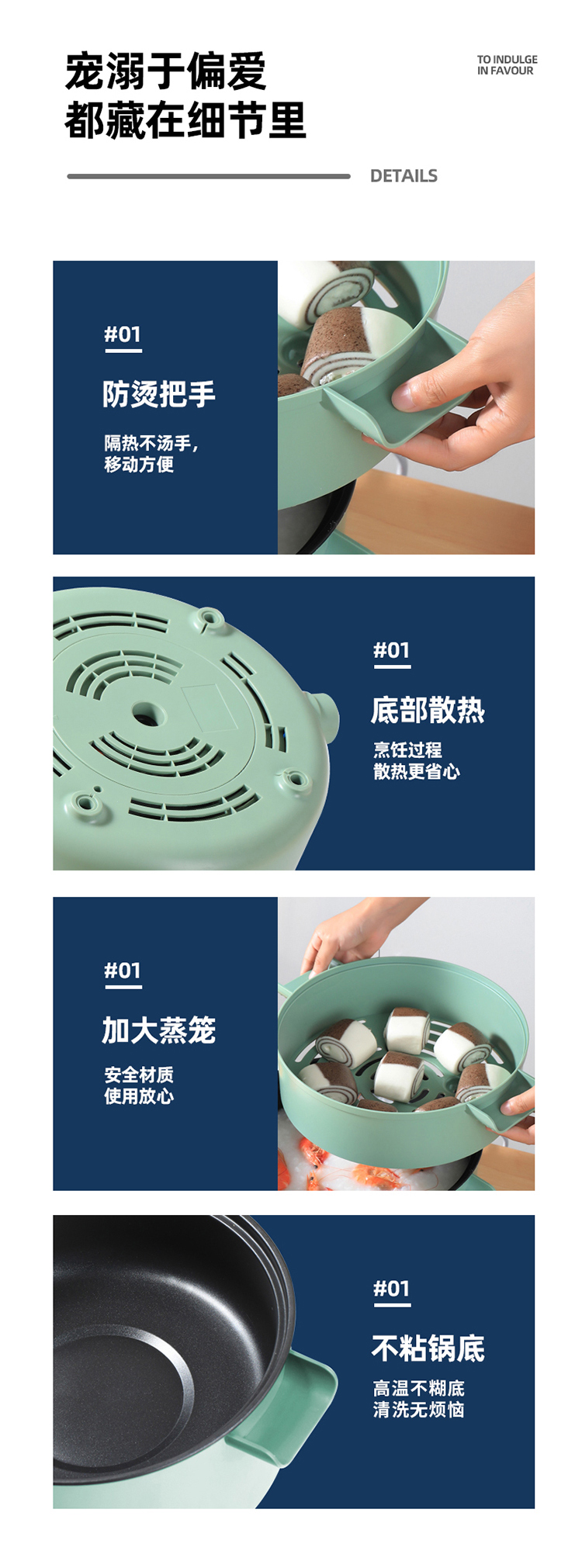 宠溺于偏爱
都藏在细节里

TO INDULGE
IN FAVOUR

DETAILS

#01

防烫把手

隔热不汤手，
移动方便

#01

底部散热

烹饪过程
散热更省心

#01

加大蒸笼

安全材质
使用放心

#01

不粘锅底

高温不糊底
清洗无烦恼