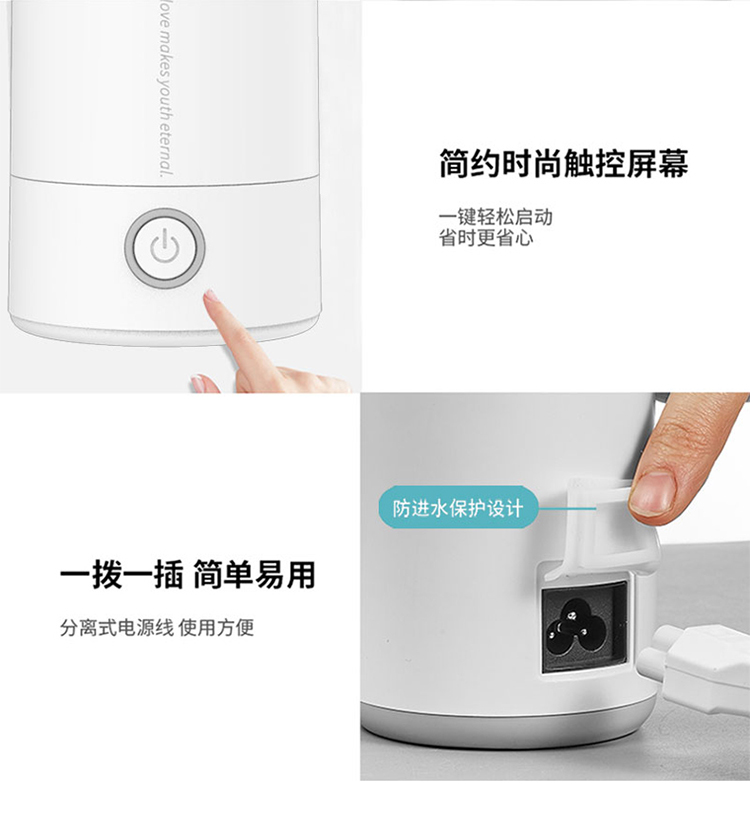 love makes youth eternal.

简约时尚触控屏幕

一键轻松启动
省时更省心

防进水保护设计

一拨一插 简单易用

分离式电源线 使用方便