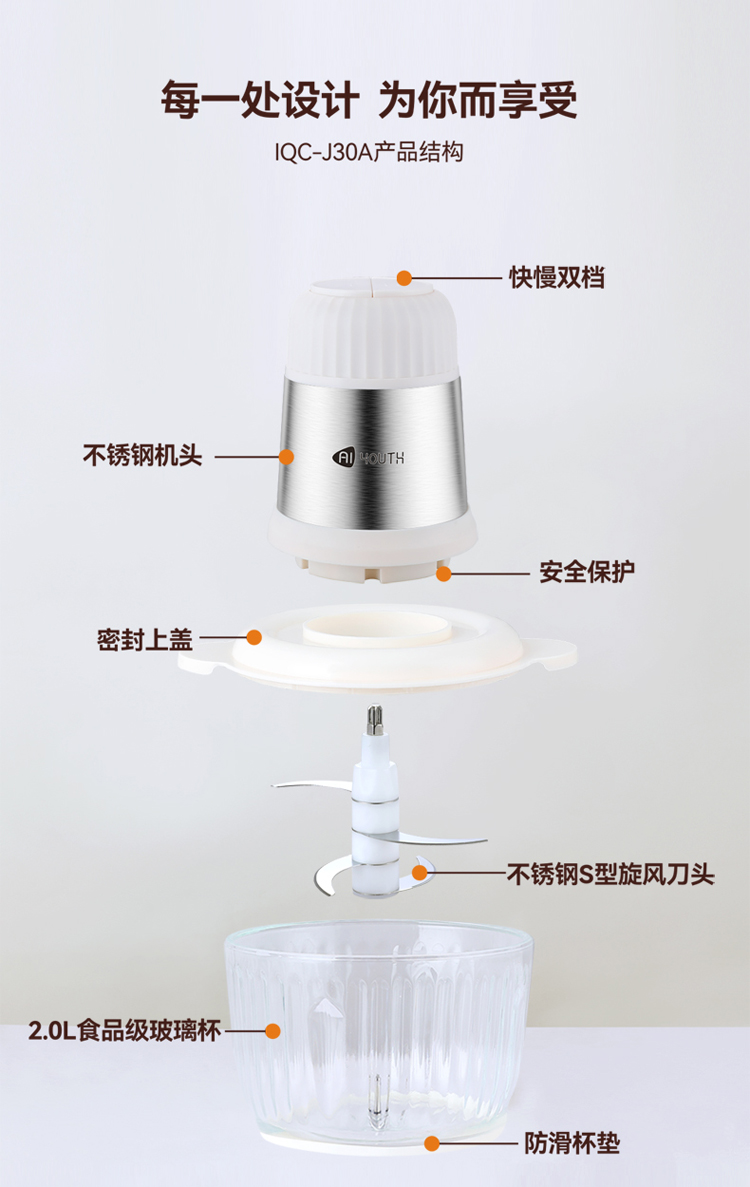 每一处设计 为你而享受
IQC-J30A产品结构

快慢双档

不锈钢机头

AI YOUTH

安全保护

密封上盖

不锈钢S型旋风刀头

2.0L食品级玻璃杯

防滑杯垫