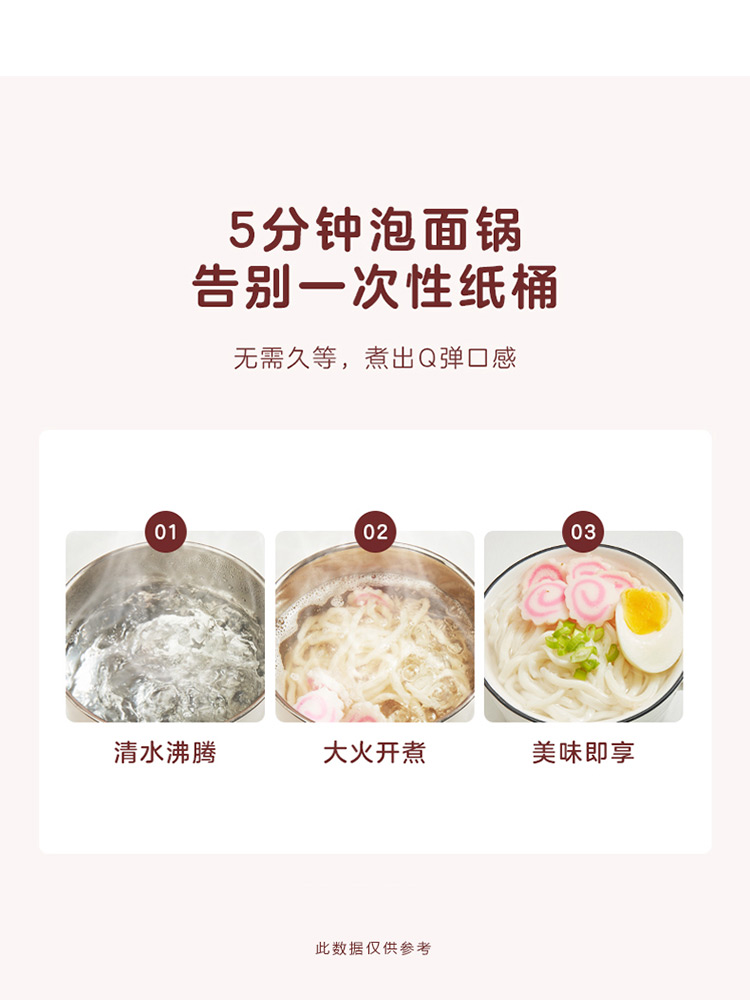 5分钟泡面锅
告别一次性纸桶

无需久等，煮出Q弹口感

01
清水沸腾

02
大火开煮

03
美味即享

此数据仅供参考