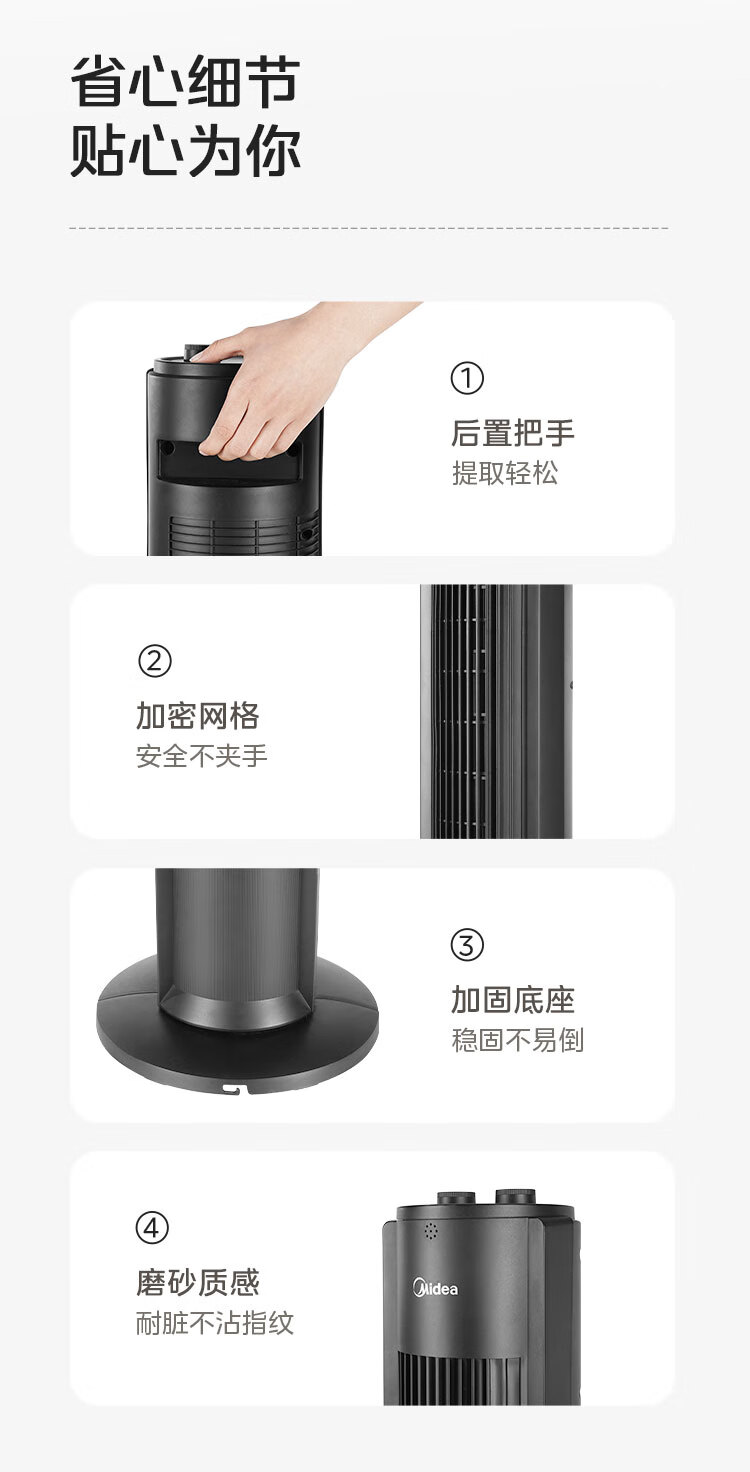 省心细节
贴心为你

①
后置把手
提取轻松

②
加密网格
安全不夹手

③
加固底座
稳固不易倒

④
磨砂质感
耐脏不沾指纹

Midea