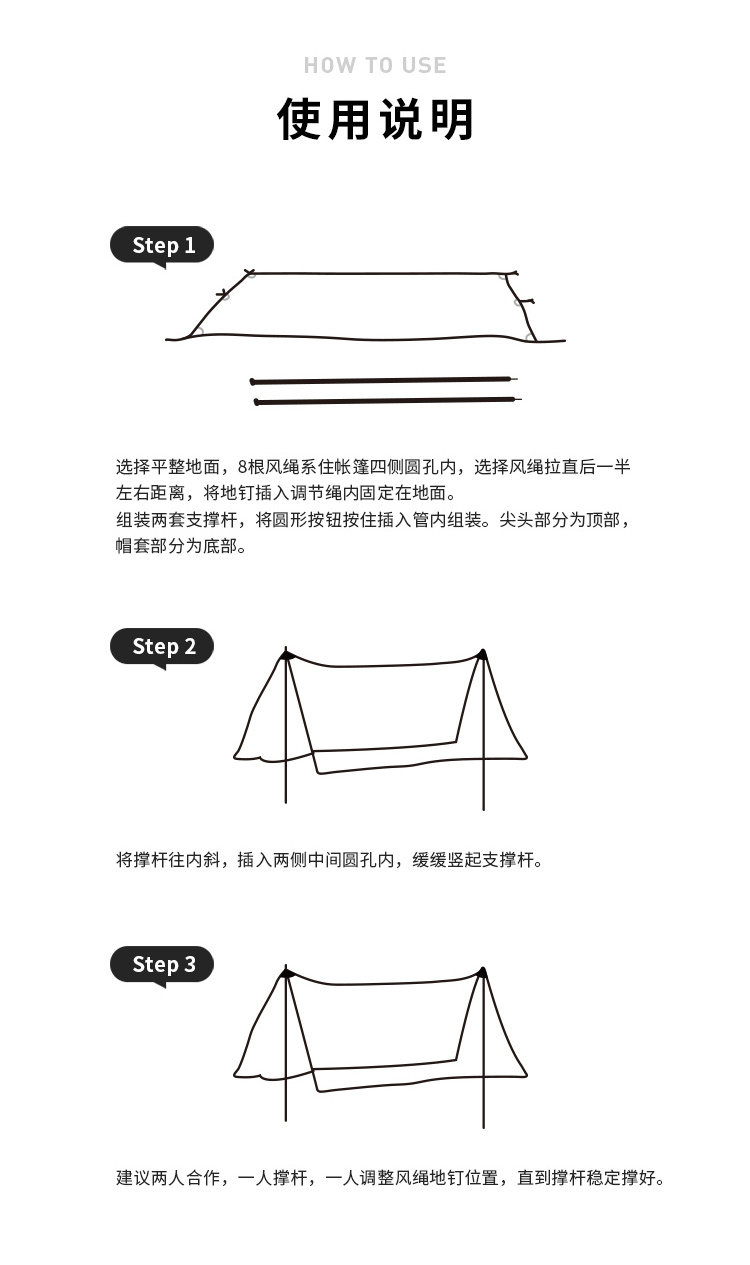 HOW TO USE

使用说明

Step 1

选择平整地面，8根风绳系住帐篷四侧圆孔内，选择风绳拉直后一半左右距离，将地钉插入调节绳内固定在地面。
组装两套支撑杆，将圆形按钮按住插入管内组装。尖头部分为顶部，帽套部分为底部。

Step 2

将撑杆往内斜，插入两侧中间圆孔内，缓缓竖起支撑杆。

Step 3

建议两人合作，一人撑杆，一人调整风绳地钉位置，直到撑杆稳定撑好。