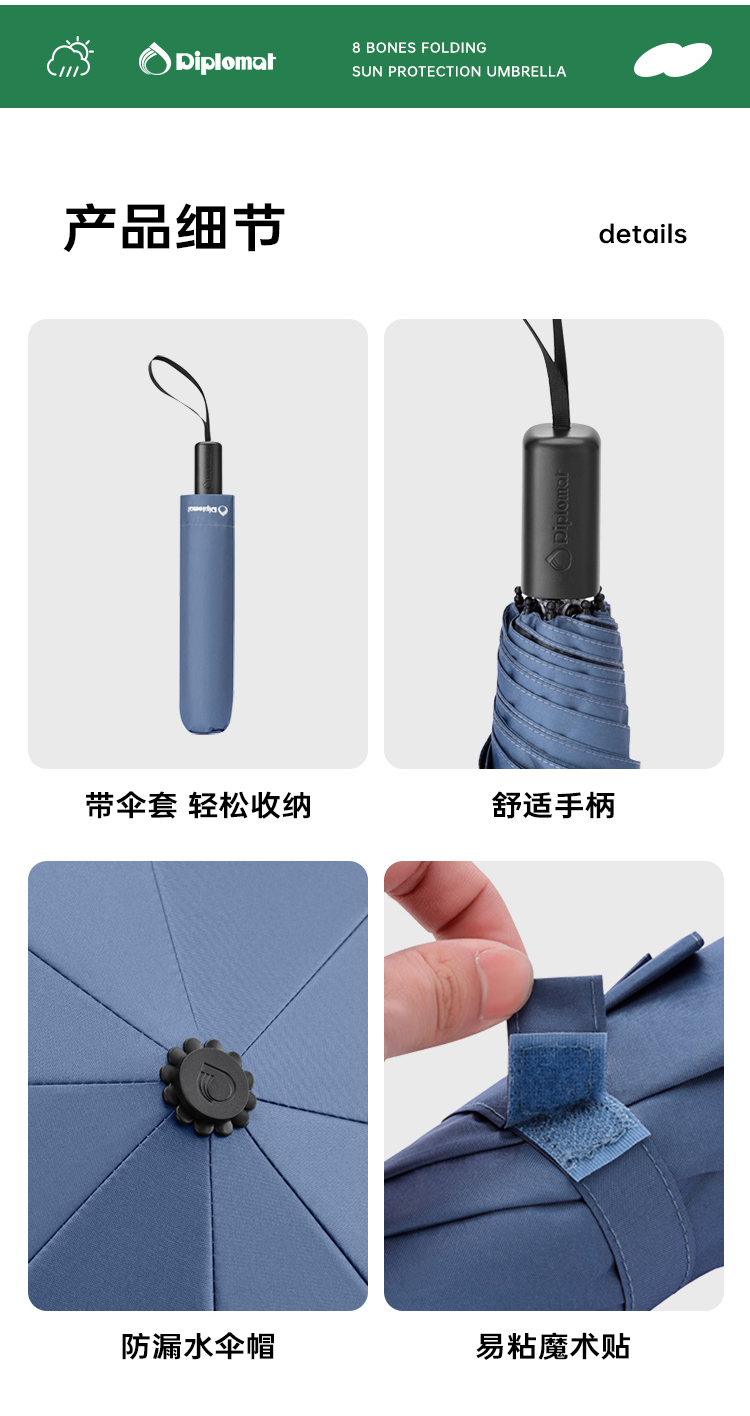 Diplomat

8 BONES FOLDING
SUN PROTECTION UMBRELLA

产品细节

details

Diplomat

Diplomat

带伞套 轻松收纳

舒适手柄

防漏水伞帽

易粘魔术贴