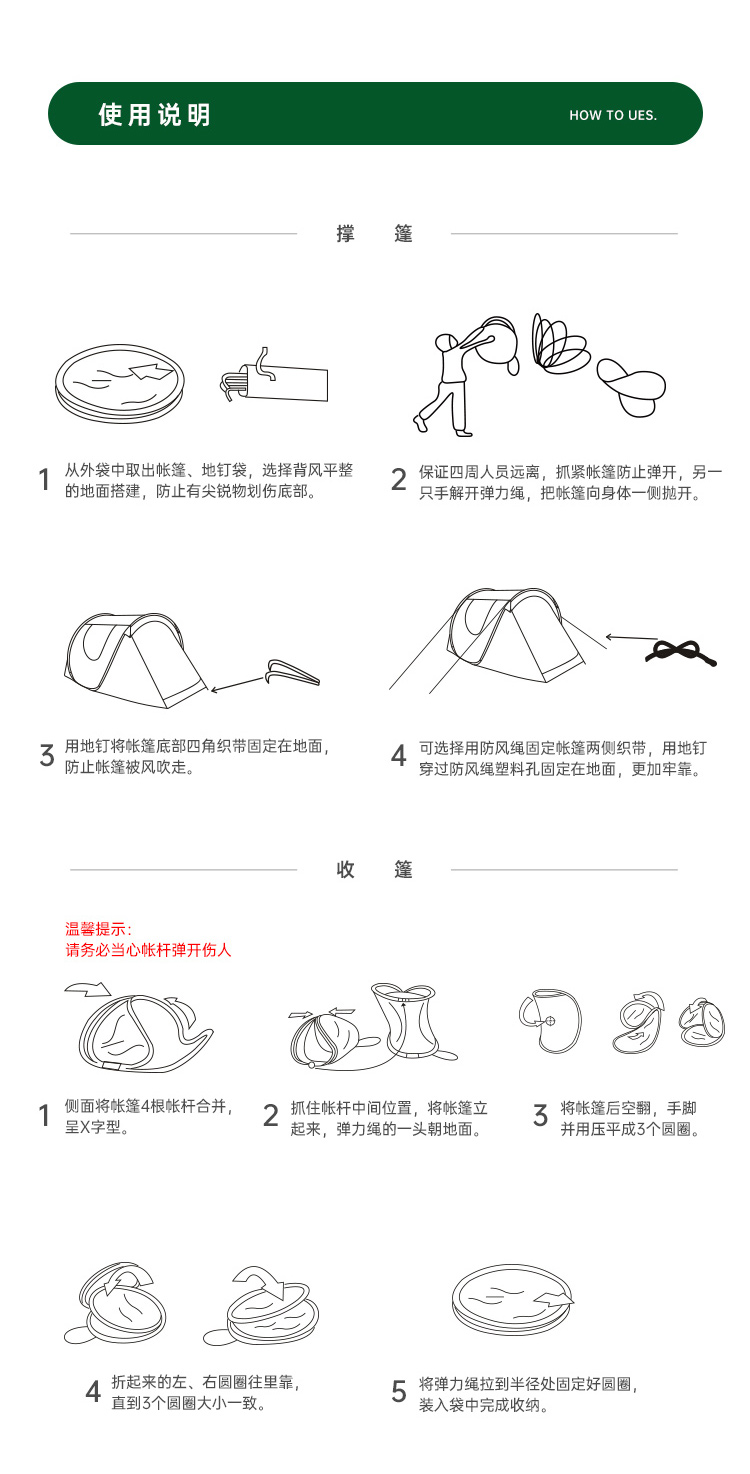 使用说明

HOW TO UES.

撑　篷

1 从外袋中取出帐篷、地钉袋，选择背风平整的地面搭建，防止有尖锐物划伤底部。

2 保证四周人员远离，抓紧帐篷防止弹开，另一只手解开弹力绳，把帐篷向身体一侧抛开。

3 用地钉将帐篷底部四角织带固定在地面，防止帐篷被风吹走。

4 可选择用防风绳固定帐篷两侧织带，用地钉穿过防风绳塑料孔固定在地面，更加牢靠。

收　篷

温馨提示：
请务必当心帐杆弹开伤人

1 侧面将帐篷4根帐杆合并，呈X字型。

2 抓住帐杆中间位置，将帐篷立起来，弹力绳的一头朝地面。

3 将帐篷后空翻，手脚并用压平成3个圆圈。

4 折起来的左、右圆圈往里靠，直到3个圆圈大小一致。

5 将弹力绳拉到半径处固定好圆圈，装入袋中完成收纳。