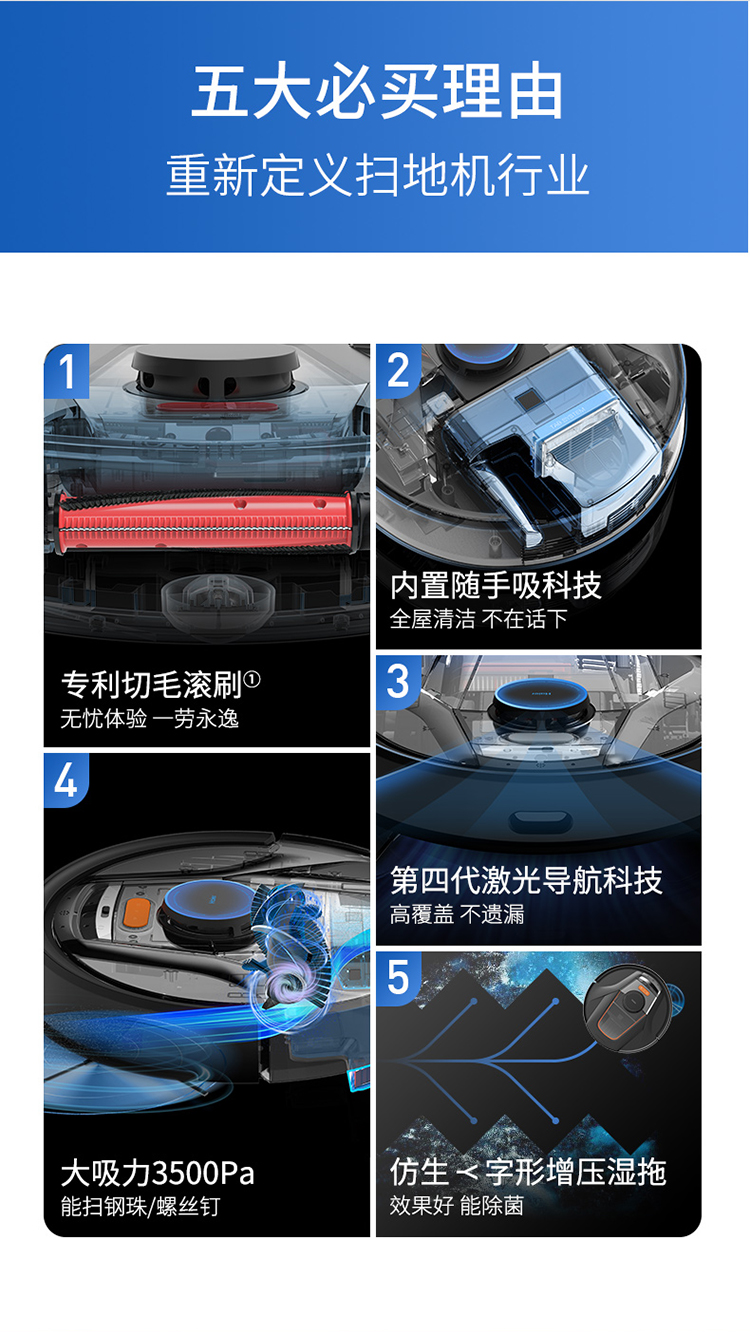 五大必买理由
重新定义扫地机行业

1
专利切毛滚刷①
无忧体验 一劳永逸

2
内置随手吸科技
全屋清洁 不在话下

3
第四代激光导航科技
高覆盖 不遗漏

4
大吸力3500Pa
能扫钢珠/螺丝钉

5
仿生 < 字形增压湿拖
效果好 能除菌