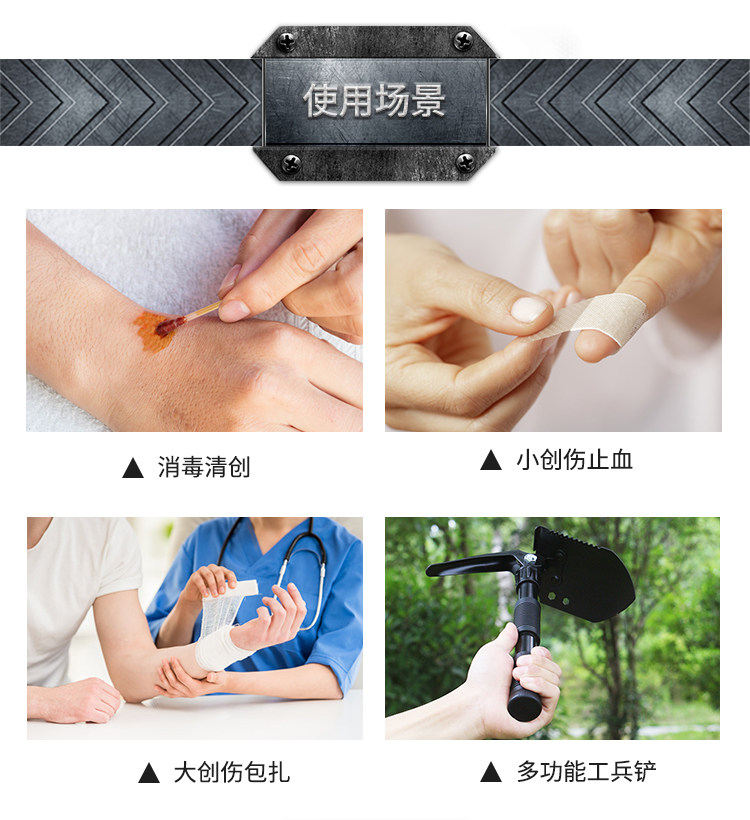 使用场景

▲ 消毒清创

▲ 小创伤止血

▲ 大创伤包扎

▲ 多功能工兵铲