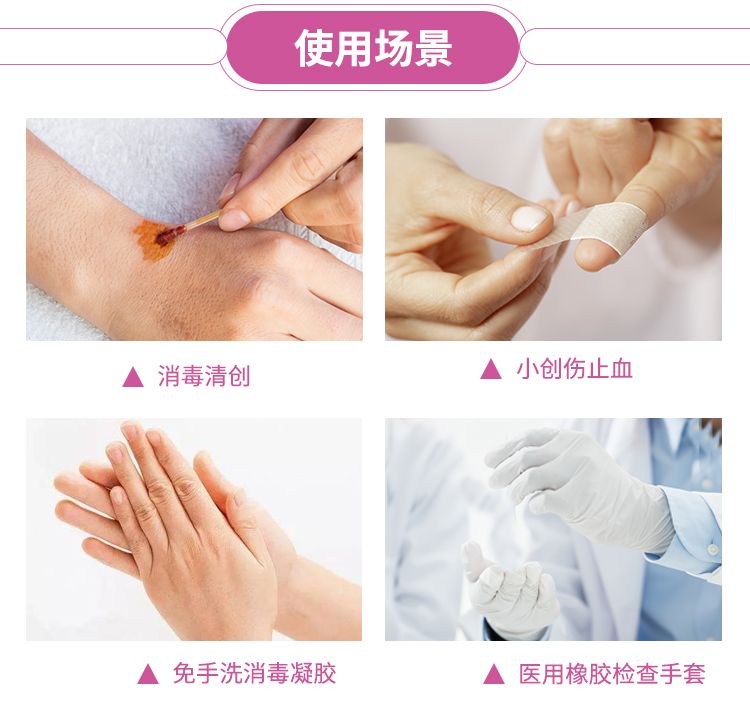 使用场景

▲ 消毒清创

▲ 小创伤止血

▲ 免手洗消毒凝胶

▲ 医用橡胶检查手套