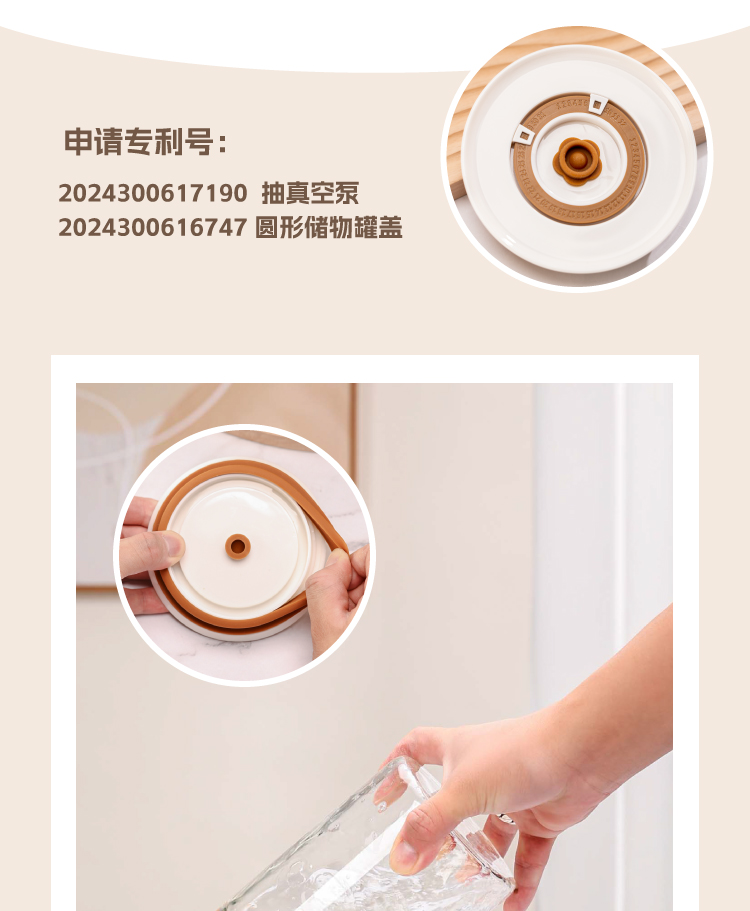 申请专利号：

2024300617190 抽真空泵
2024300616747 圆形储物罐盖