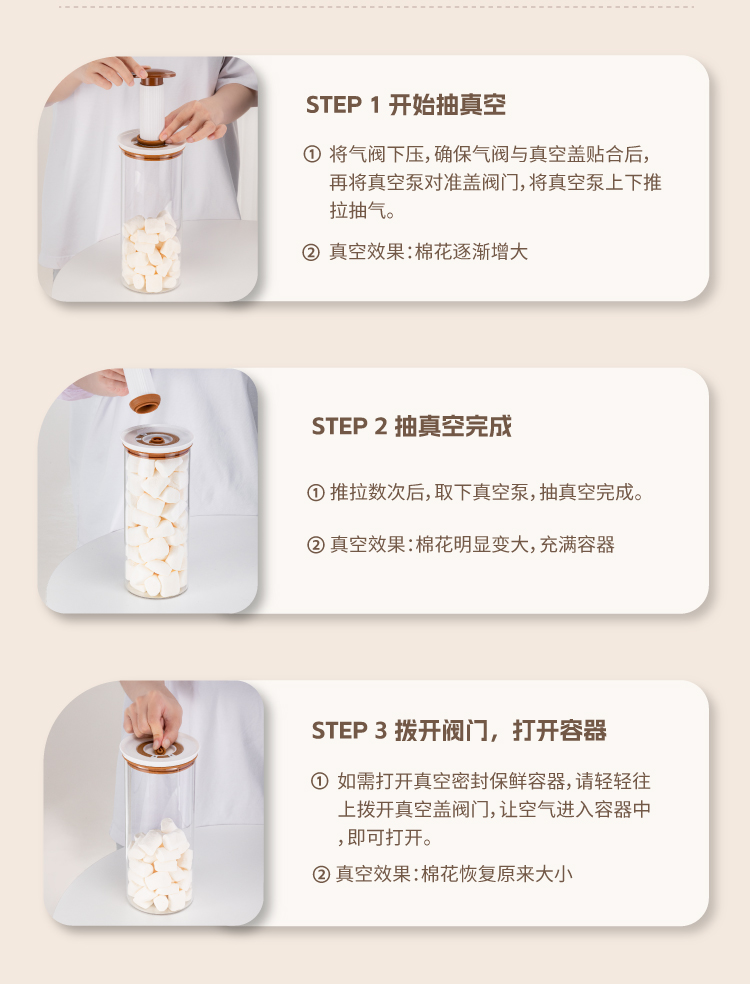 STEP 1 开始抽真空

① 将气阀下压，确保气阀与真空盖贴合后，再将真空泵对准盖阀门，将真空泵上下推拉抽气。

② 真空效果：棉花逐渐增大

STEP 2 抽真空完成

① 推拉数次后，取下真空泵，抽真空完成。

② 真空效果：棉花明显变大，充满容器

STEP 3 拨开阀门，打开容器

① 如需打开真空密封保鲜容器，请轻轻往上拨开真空盖阀门，让空气进入容器中，即可打开。

② 真空效果：棉花恢复原来大小