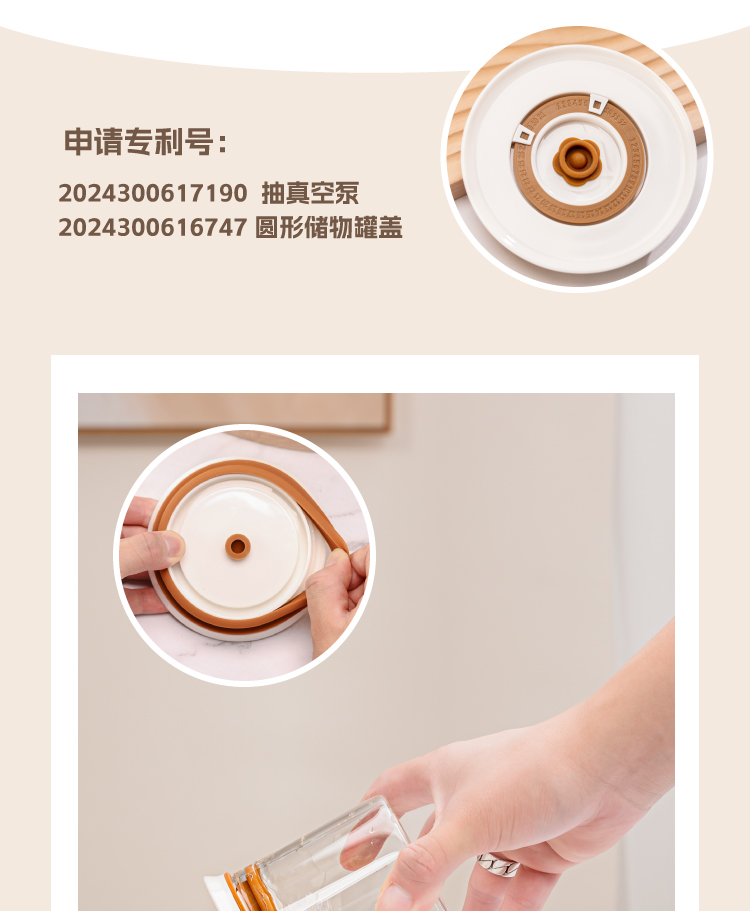 申请专利号：

2024300617190 抽真空泵
2024300616747 圆形储物罐盖