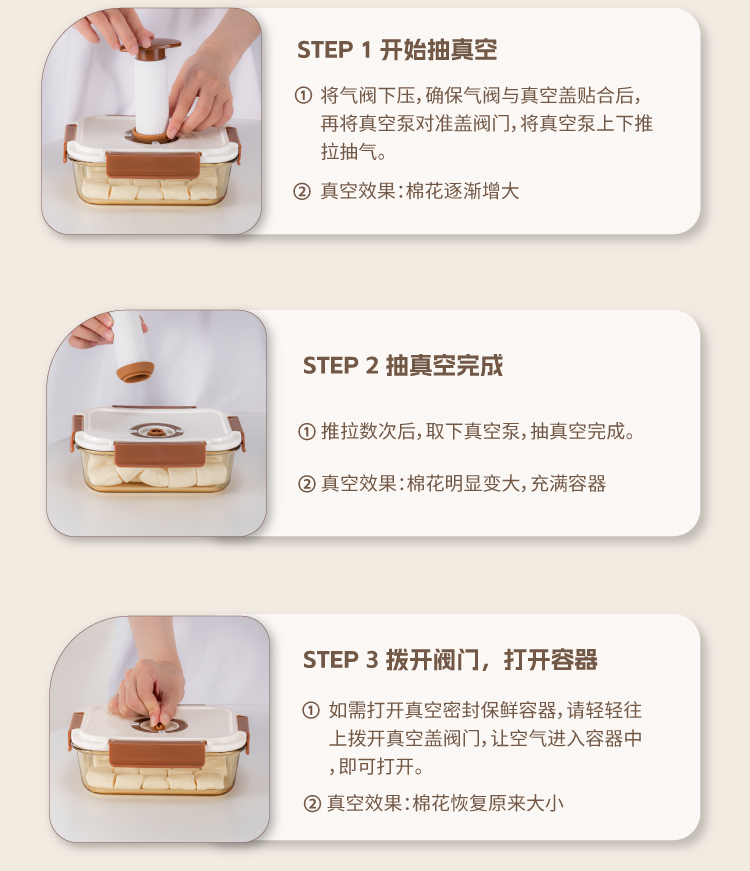 STEP 1 开始抽真空

① 将气阀下压，确保气阀与真空盖贴合后，再将真空泵对准盖阀门，将真空泵上下推拉抽气。

② 真空效果：棉花逐渐增大

STEP 2 抽真空完成

① 推拉数次后，取下真空泵，抽真空完成。

② 真空效果：棉花明显变大，充满容器

STEP 3 拨开阀门，打开容器

① 如需打开真空密封保鲜容器，请轻轻往上拨开真空盖阀门，让空气进入容器中，即可打开。

② 真空效果：棉花恢复原来大小