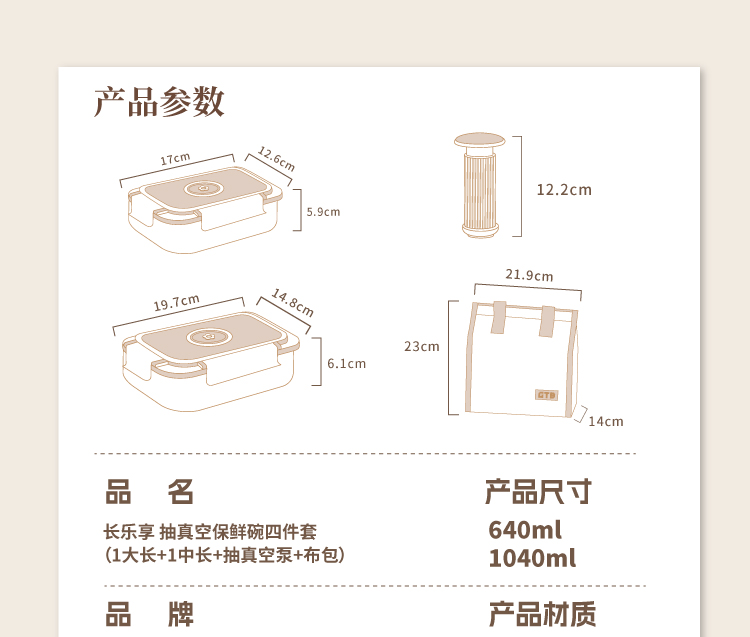 产品参数

17cm
12.6cm
5.9cm

12.2cm

19.7cm
14.8cm
6.1cm

21.9cm
23cm
GTD
14cm

品 名

长乐享 抽真空保鲜碗四件套
(1大长+1中长+抽真空泵+布包)

产品尺寸

640ml
1040ml

品 牌

产品材质