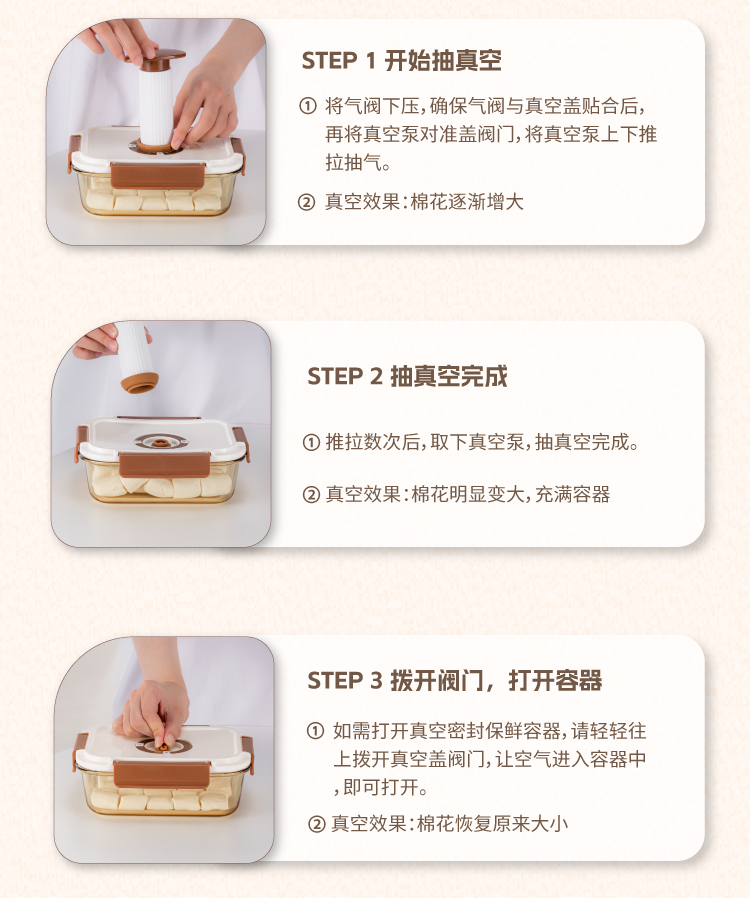 STEP 1 开始抽真空

① 将气阀下压，确保气阀与真空盖贴合后，再将真空泵对准盖阀门，将真空泵上下推拉抽气。

② 真空效果：棉花逐渐增大

STEP 2 抽真空完成

① 推拉数次后，取下真空泵，抽真空完成。

② 真空效果：棉花明显变大，充满容器

STEP 3 拨开阀门，打开容器

① 如需打开真空密封保鲜容器，请轻轻往上拨开真空盖阀门，让空气进入容器中，即可打开。

② 真空效果：棉花恢复原来大小