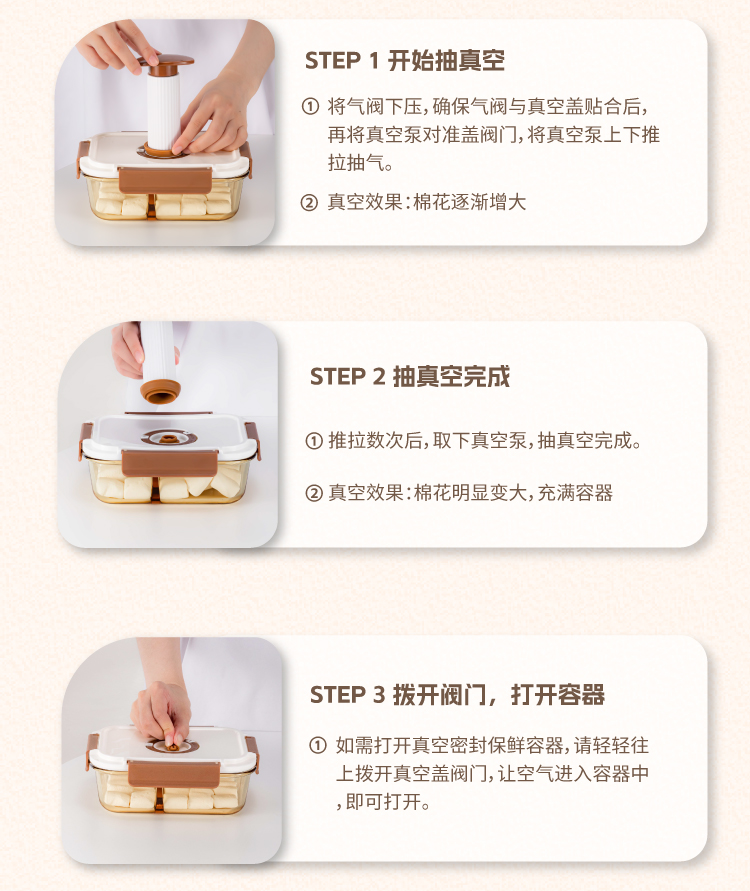 STEP 1 开始抽真空

① 将气阀下压，确保气阀与真空盖贴合后，再将真空泵对准盖阀门，将真空泵上下推拉抽气。

② 真空效果：棉花逐渐增大

STEP 2 抽真空完成

① 推拉数次后，取下真空泵，抽真空完成。

② 真空效果：棉花明显变大，充满容器

STEP 3 拨开阀门，打开容器

① 如需打开真空密封保鲜容器，请轻轻往上拨开真空盖阀门，让空气进入容器中，即可打开。