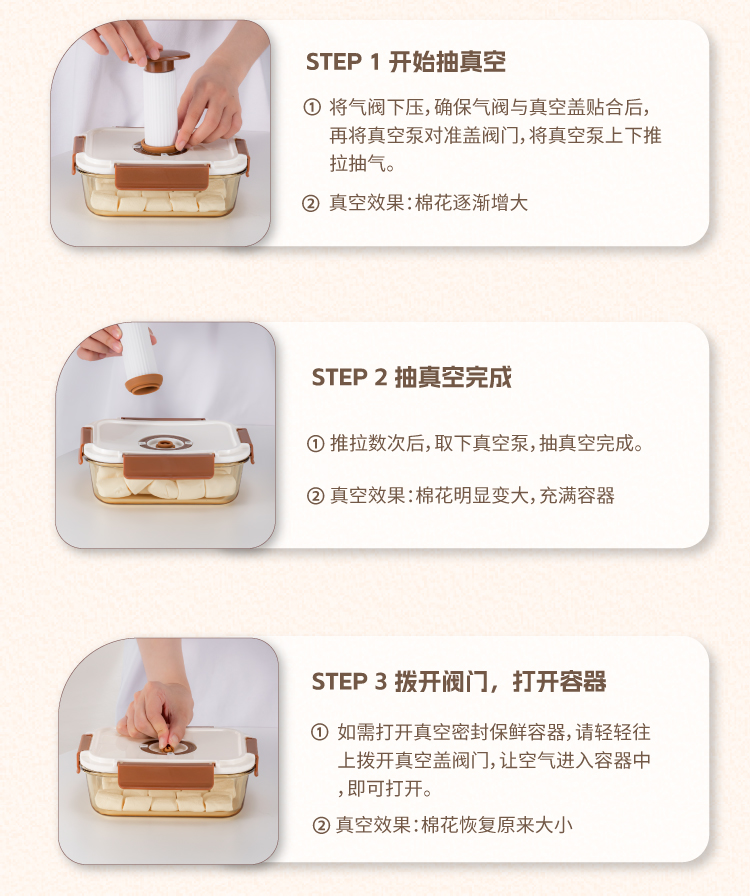 STEP 1 开始抽真空

① 将气阀下压，确保气阀与真空盖贴合后，再将真空泵对准盖阀门，将真空泵上下推拉抽气。

② 真空效果：棉花逐渐增大

STEP 2 抽真空完成

① 推拉数次后，取下真空泵，抽真空完成。

② 真空效果：棉花明显变大，充满容器

STEP 3 拨开阀门，打开容器

① 如需打开真空密封保鲜容器，请轻轻往上拨开真空盖阀门，让空气进入容器中，即可打开。

② 真空效果：棉花恢复原来大小