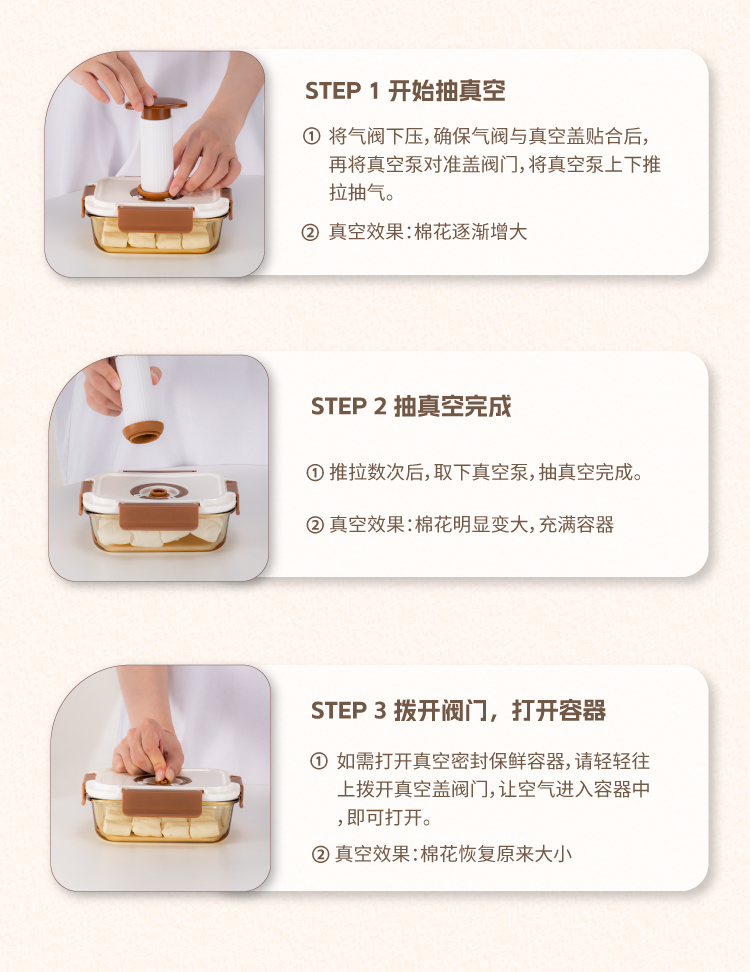 STEP 1 开始抽真空

① 将气阀下压，确保气阀与真空盖贴合后，再将真空泵对准盖阀门，将真空泵上下推拉抽气。

② 真空效果：棉花逐渐增大

STEP 2 抽真空完成

① 推拉数次后，取下真空泵，抽真空完成。

② 真空效果：棉花明显变大，充满容器

STEP 3 拨开阀门，打开容器

① 如需打开真空密封保鲜容器，请轻轻往上拨开真空盖阀门，让空气进入容器中，即可打开。

② 真空效果：棉花恢复原来大小