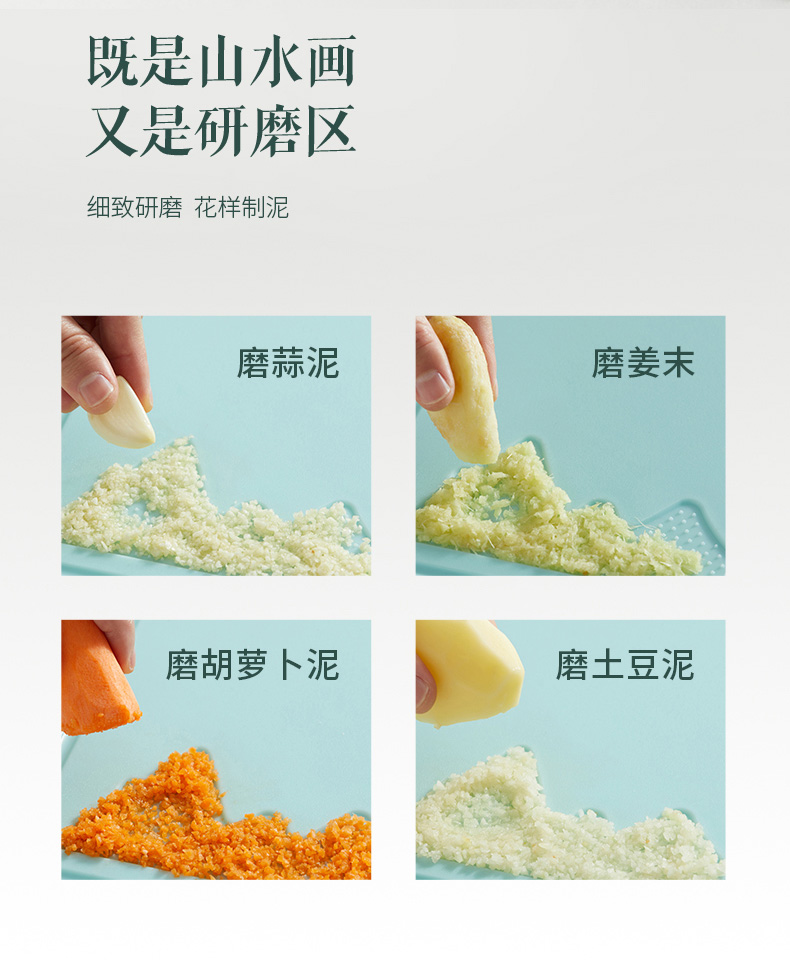 既是山水画
又是研磨区

细致研磨 花样制泥

磨蒜泥

磨姜末

磨胡萝卜泥

磨土豆泥