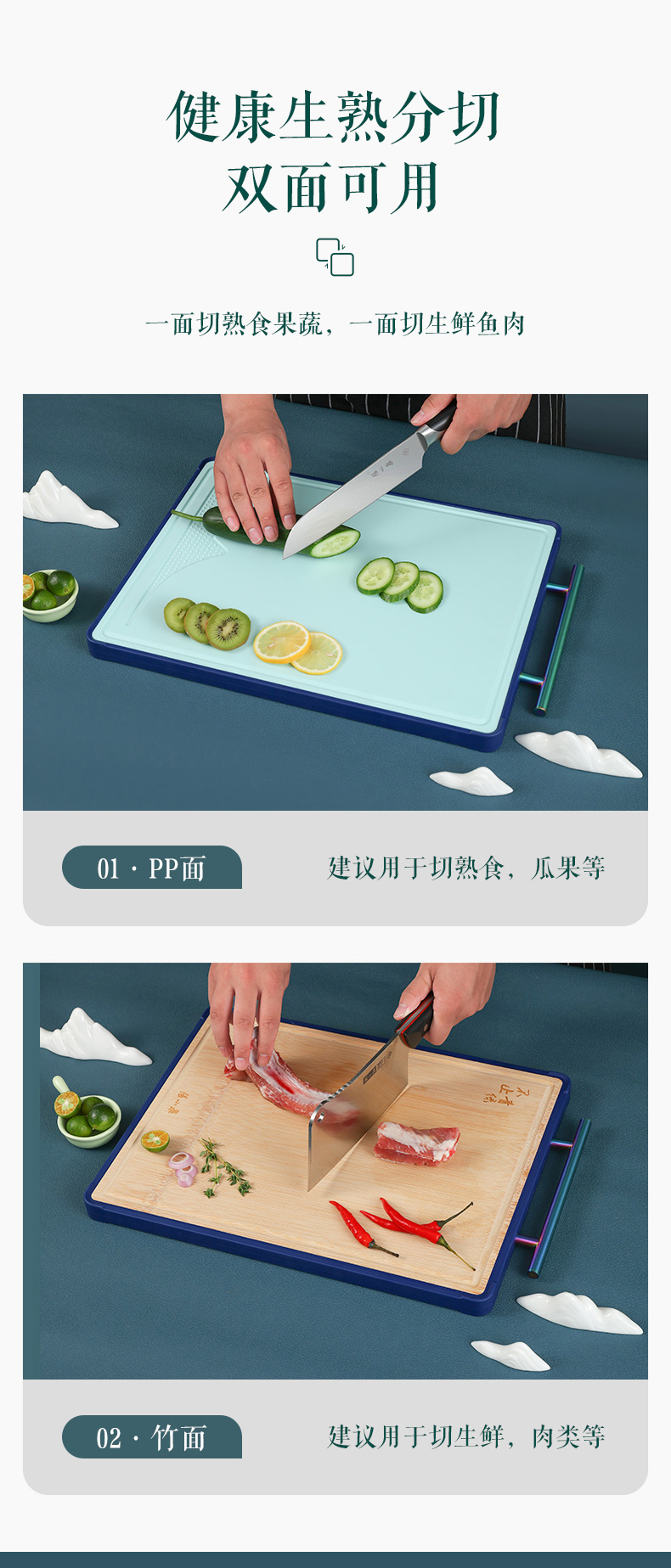 健康生熟分切
双面可用

一面切熟食果蔬，一面切生鲜鱼肉

01 · PP面

建议用于切熟食，瓜果等

02 · 竹面

建议用于切生鲜，肉类等