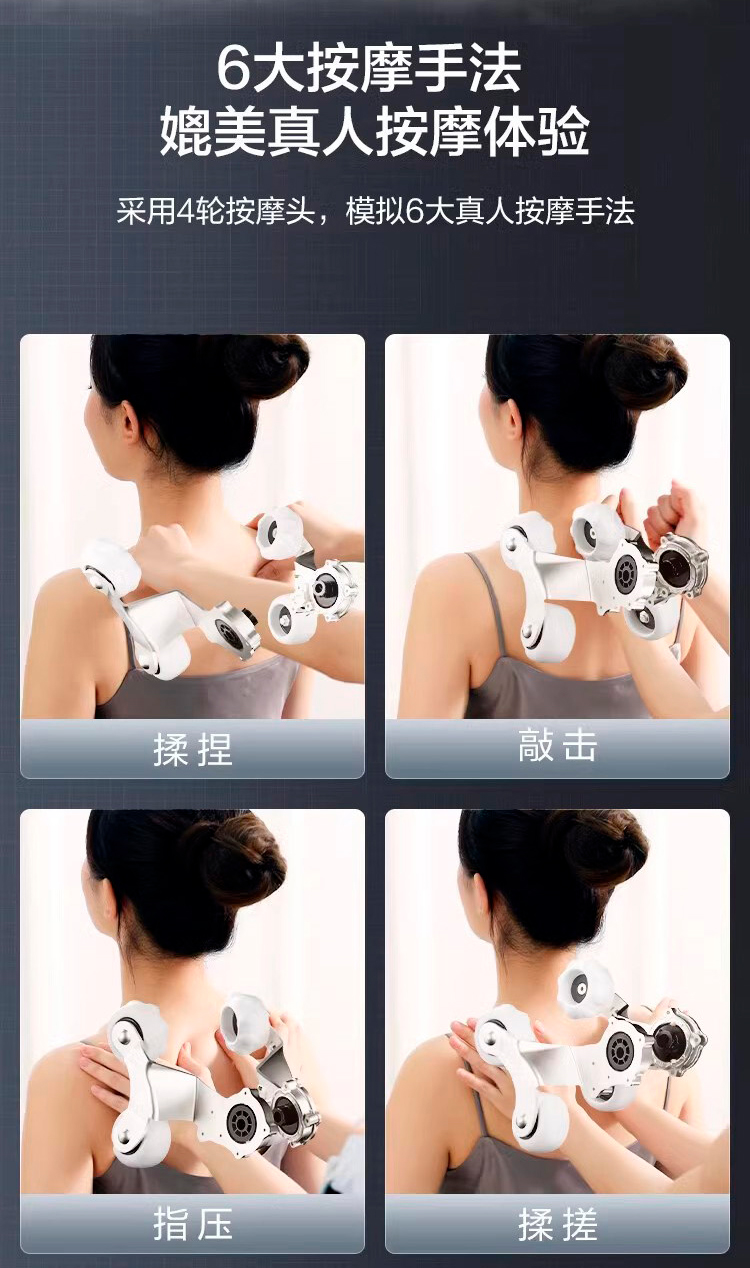 6大按摩手法
媲美真人按摩体验

采用4轮按摩头，模拟6大真人按摩手法

揉捏

敲击

指压

揉搓