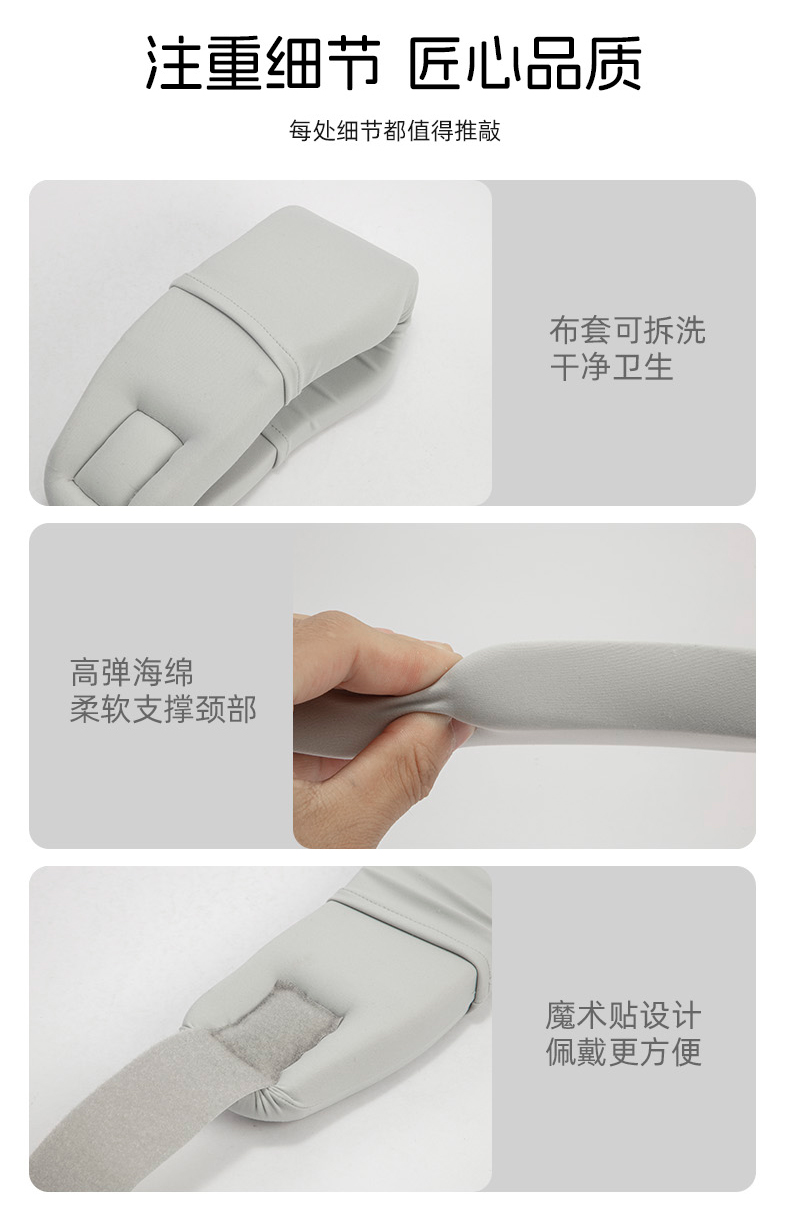 注重细节 匠心品质

每处细节都值得推敲

布套可拆洗
干净卫生

高弹海绵
柔软支撑颈部

魔术贴设计
佩戴更方便