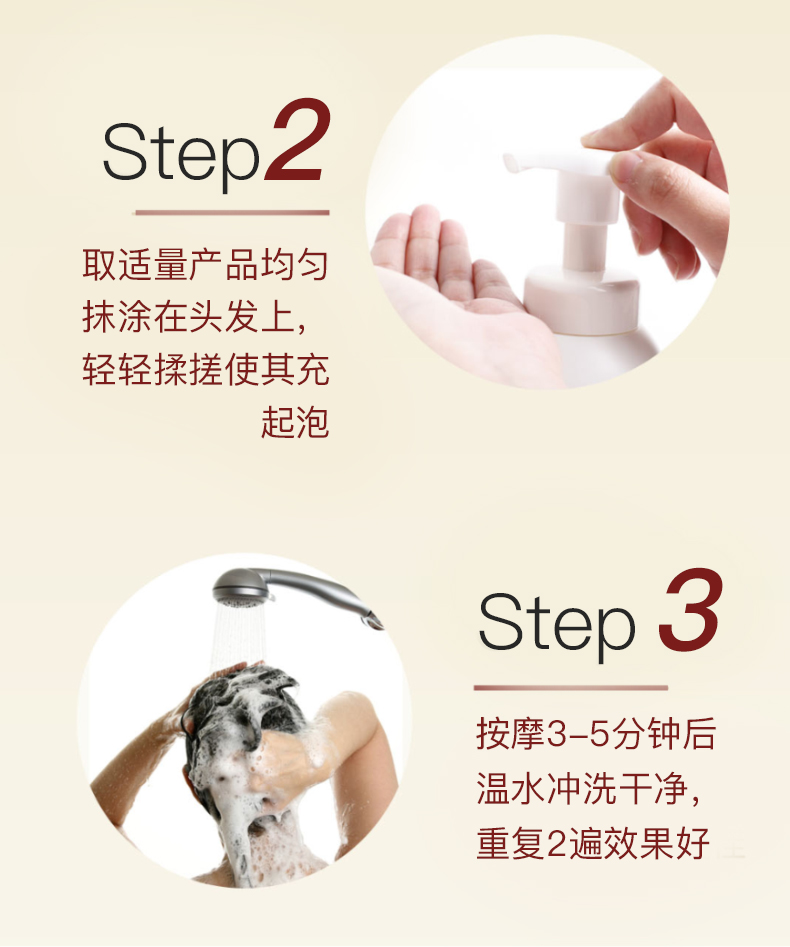 Step2

取适量产品均匀抹涂在头发上，轻轻揉搓使其充起泡

Step 3

按摩3-5分钟后温水冲洗干净，重复2遍效果好