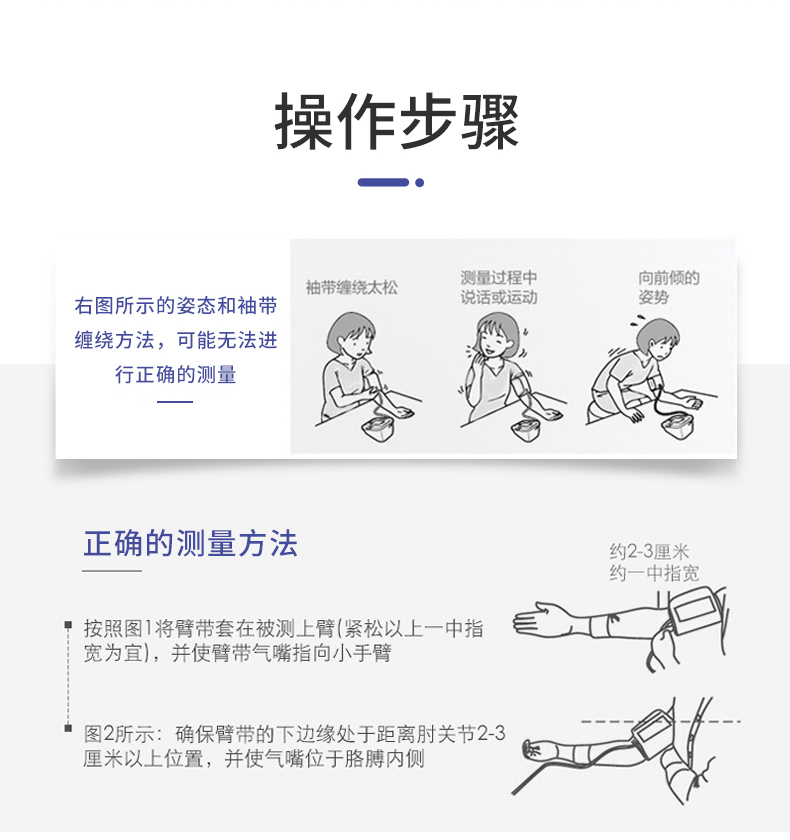 操作步骤

右图所示的姿态和袖带缠绕方法，可能无法进行正确的测量

袖带缠绕太松

测量过程中说话或运动

向前倾的姿势

正确的测量方法

约2-3厘米
约一中指宽

按照图1将臂带套在被测上臂(紧松以上一中指宽为宜)，并使臂带气嘴指向小手臂

图2所示：确保臂带的下边缘处于距离肘关节2-3厘米以上位置，并使气嘴位于胳膊内侧