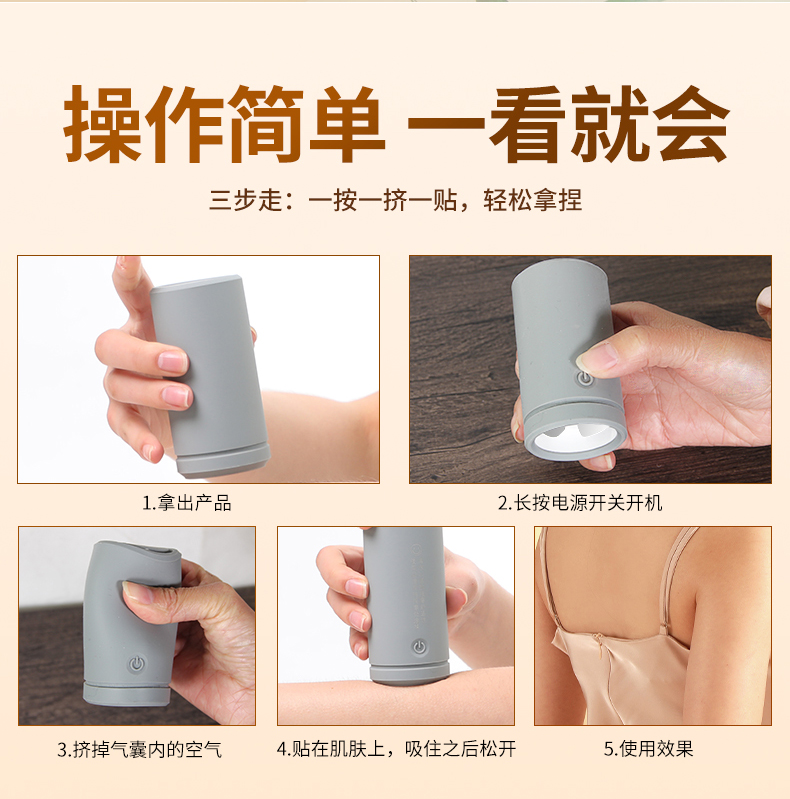 操作简单 一看就会

三步走：一按一挤一贴，轻松拿捏

1.拿出产品

2.长按电源开关开机

3.挤掉气囊内的空气

4.贴在肌肤上，吸住之后松开

5.使用效果