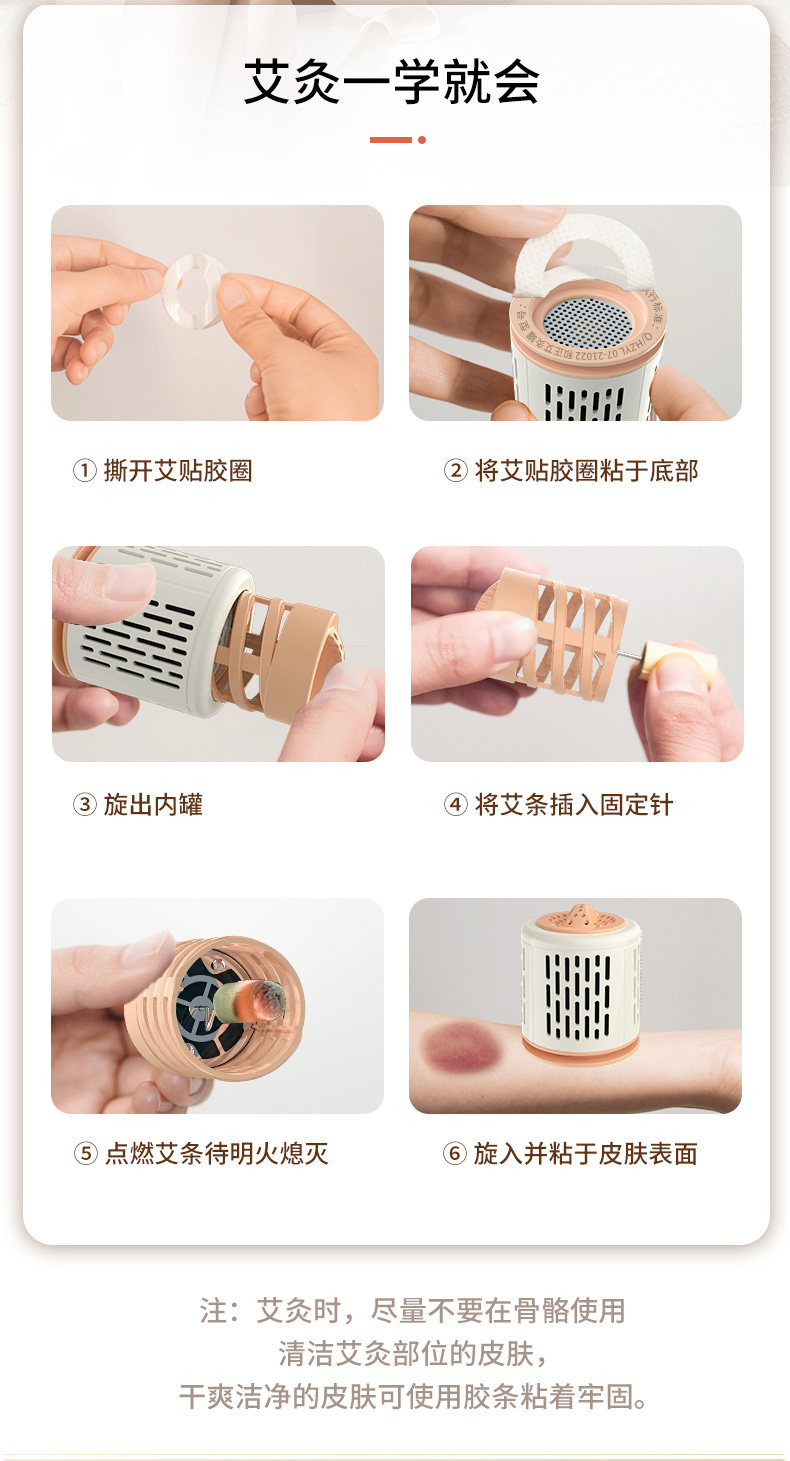 艾灸一学就会

① 撕开艾贴胶圈

② 将艾贴胶圈粘于底部

③ 旋出内罐

④ 将艾条插入固定针

⑤ 点燃艾条待明火熄灭

⑥ 旋入并粘于皮肤表面

注：艾灸时，尽量不要在骨骼使用
清洁艾灸部位的皮肤，
干爽洁净的皮肤可使用胶条粘着牢固。