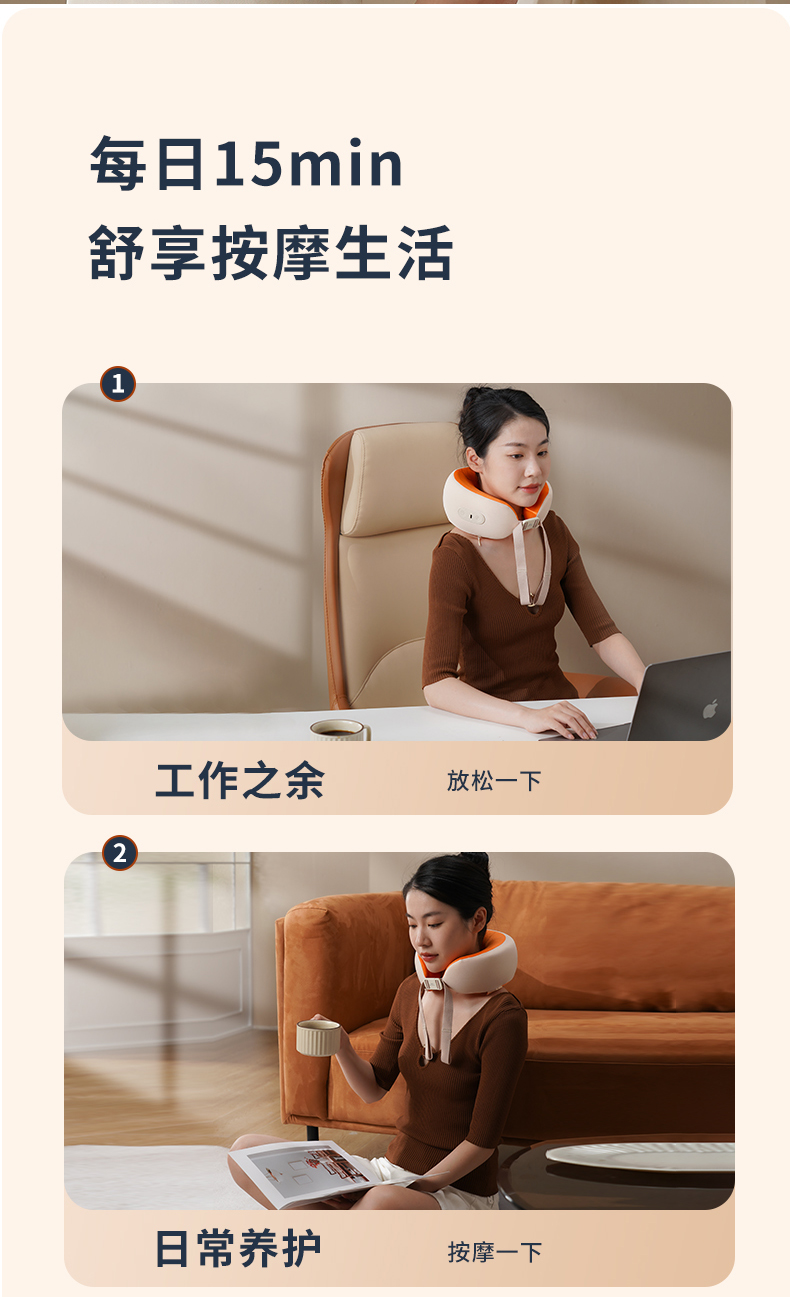 每日15min
舒享按摩生活

1

工作之余 放松一下

2

日常养护 按摩一下