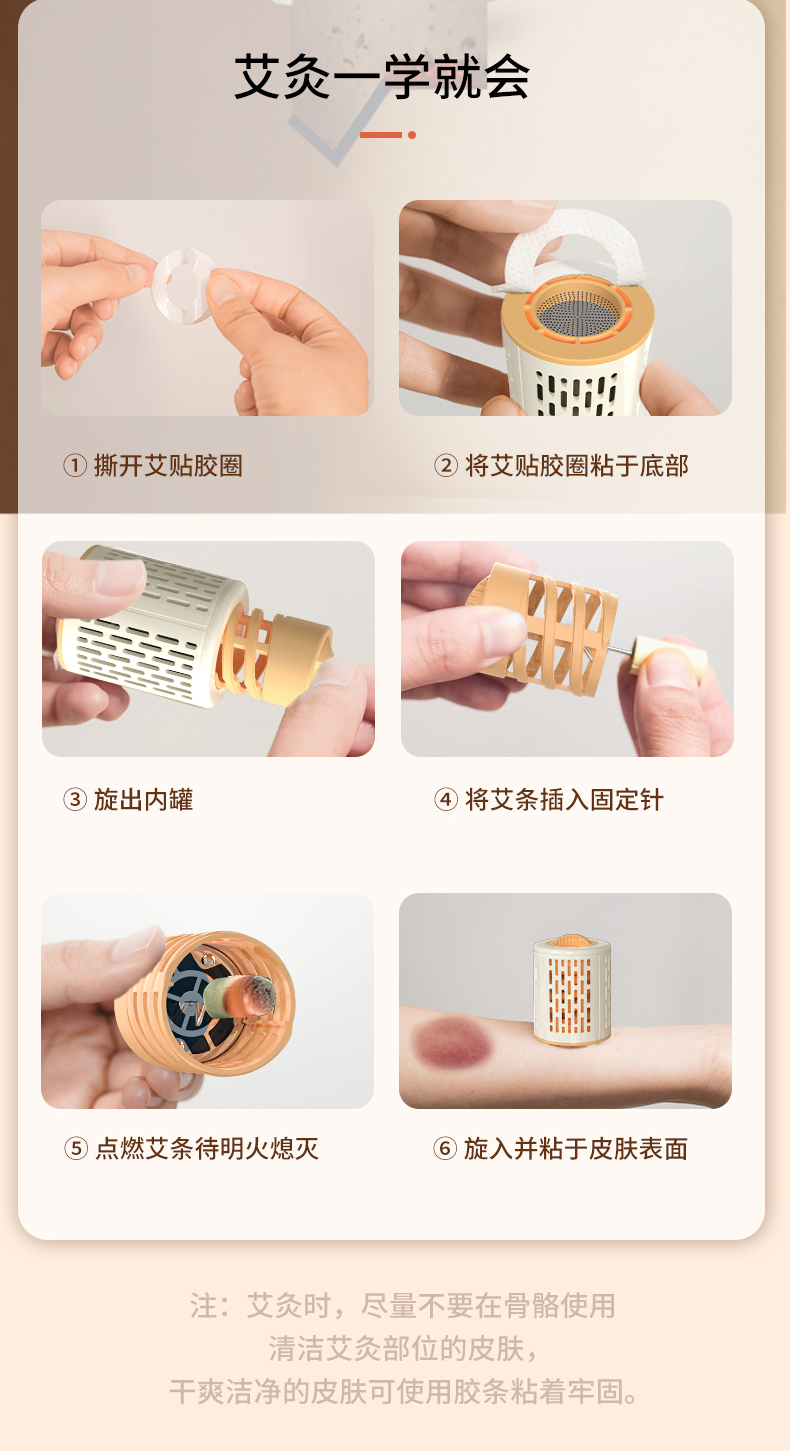 艾灸一学就会

① 撕开艾贴胶圈

② 将艾贴胶圈粘于底部

③ 旋出内罐

④ 将艾条插入固定针

⑤ 点燃艾条待明火熄灭

⑥ 旋入并粘于皮肤表面

注：艾灸时，尽量不要在骨骼使用
清洁艾灸部位的皮肤，
干爽洁净的皮肤可使用胶条粘着牢固。