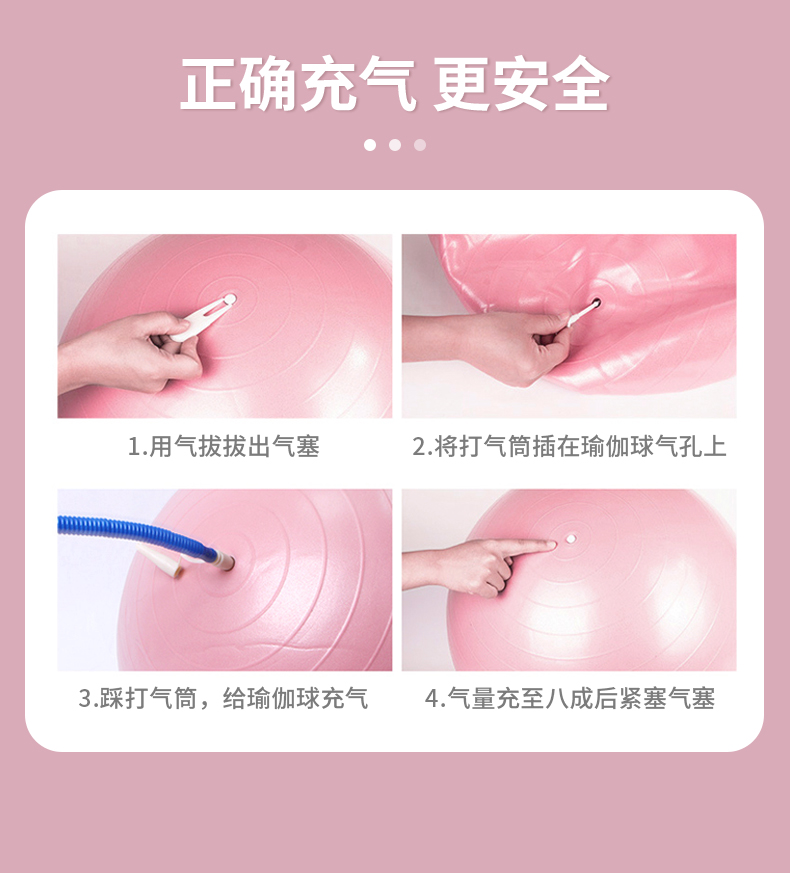 正确充气 更安全

1.用气拔拔出气塞

2.将打气筒插在瑜伽球气孔上

3.踩打气筒，给瑜伽球充气

4.气量充至八成后紧塞气塞