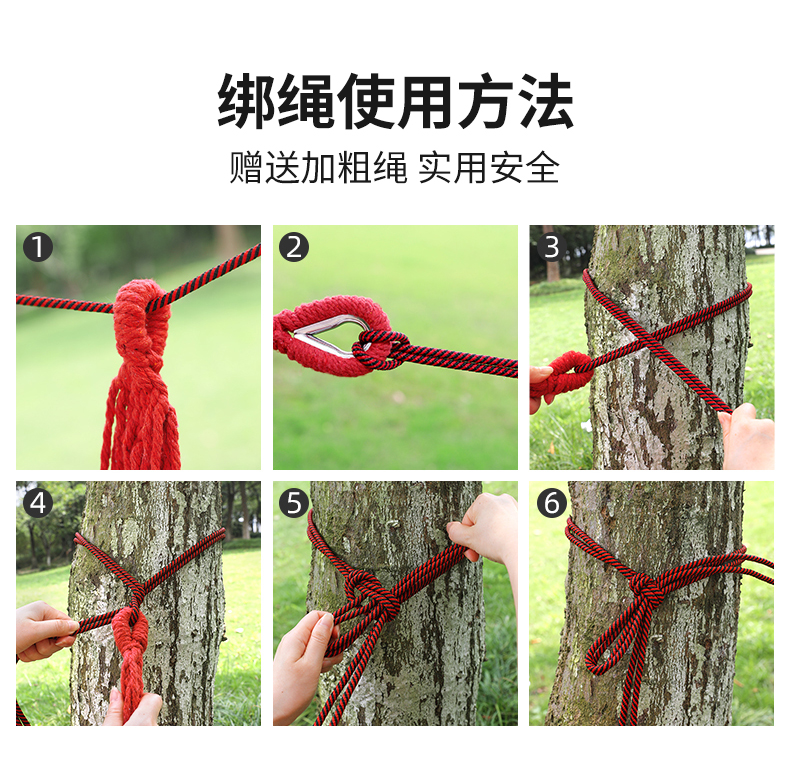 绑绳使用方法

赠送加粗绳 实用安全

1

2

3

4

5

6