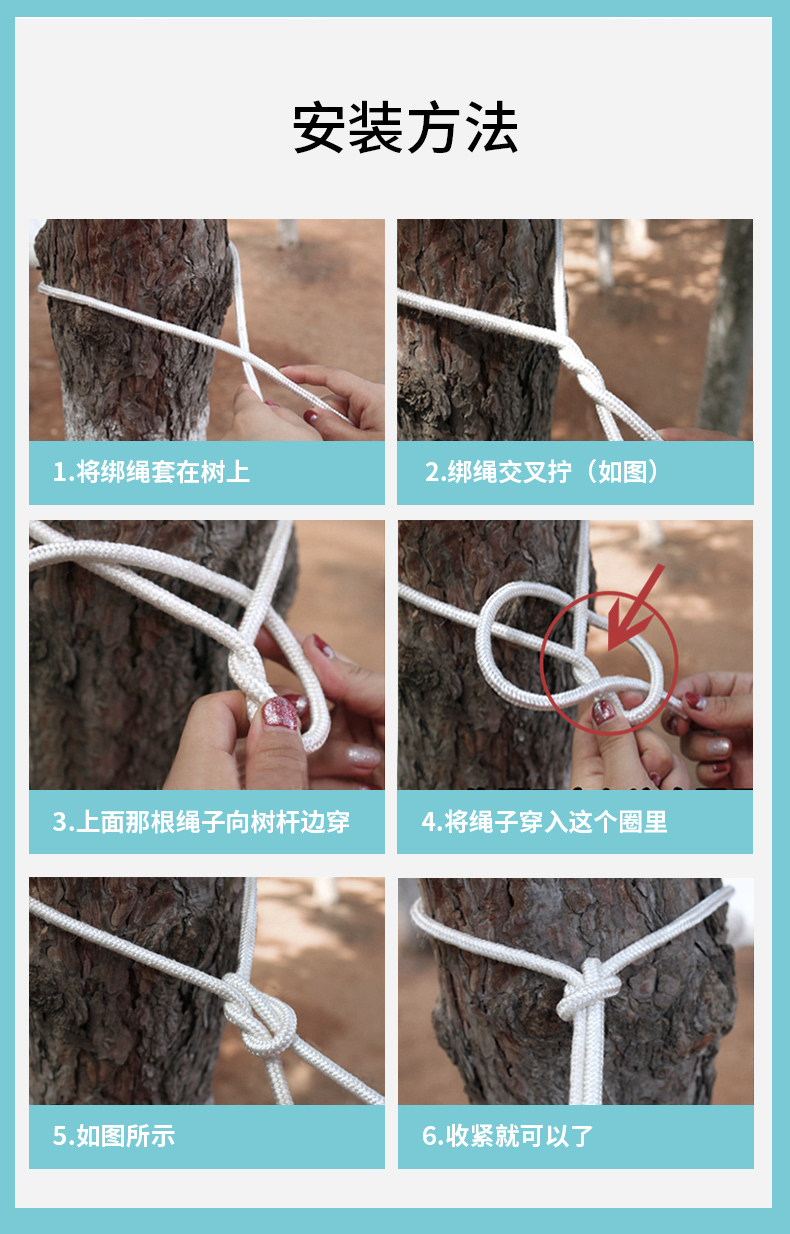 安装方法

1.将绑绳套在树上

2.绑绳交叉拧（如图）

3.上面那根绳子向树杆边穿

4.将绳子穿入这个圈里

5.如图所示

6.收紧就可以了